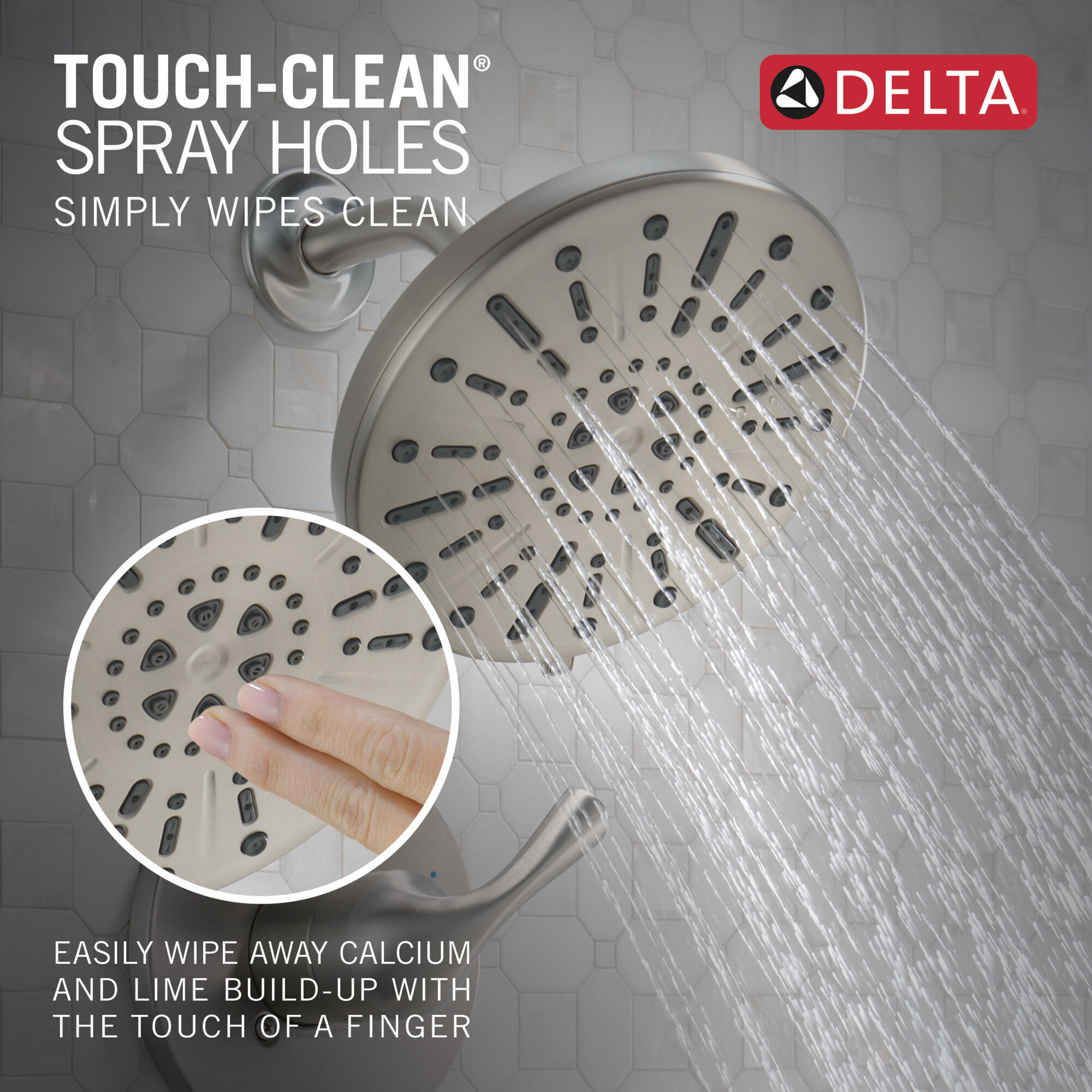 TOUCH-CLEAN®
SPRAY HOLES
SIMPLY WIPES CLEAN

DELTA®

EASILY WIPE AWAY CALCIUM AND LIME BUILD-UP WITH THE TOUCH OF A FINGER