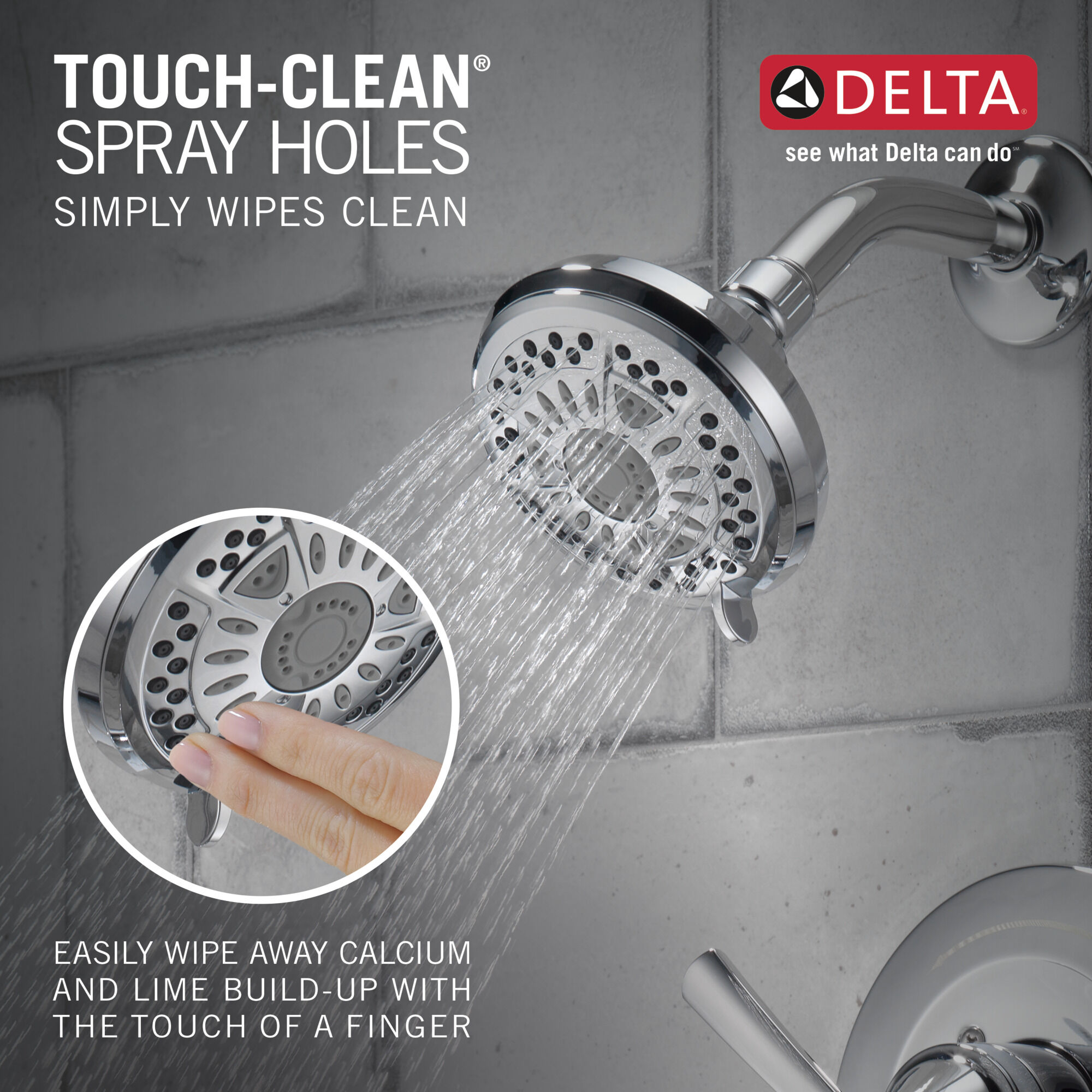 TOUCH-CLEAN®
SPRAY HOLES
SIMPLY WIPES CLEAN

DELTA®
see what Delta can do℠

EASILY WIPE AWAY CALCIUM AND LIME BUILD-UP WITH THE TOUCH OF A FINGER