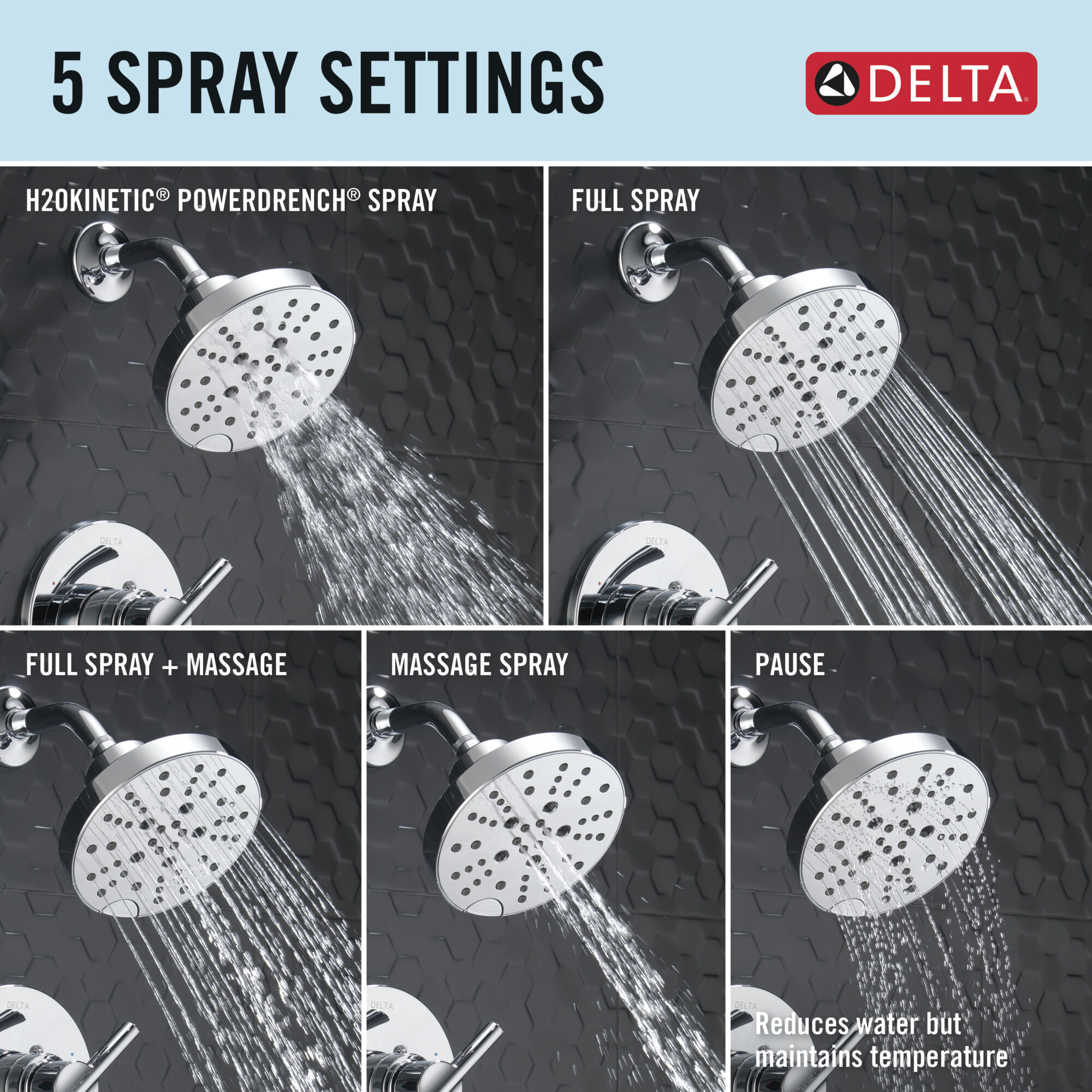 5 SPRAY SETTINGS

DELTA®

H2OKINETIC® POWERDRENCH® SPRAY

DELTA

FULL SPRAY

DELTA

FULL SPRAY + MASSAGE

DELTA

MASSAGE SPRAY

DELTA

PAUSE

DELTA

Reduces water but maintains temperature