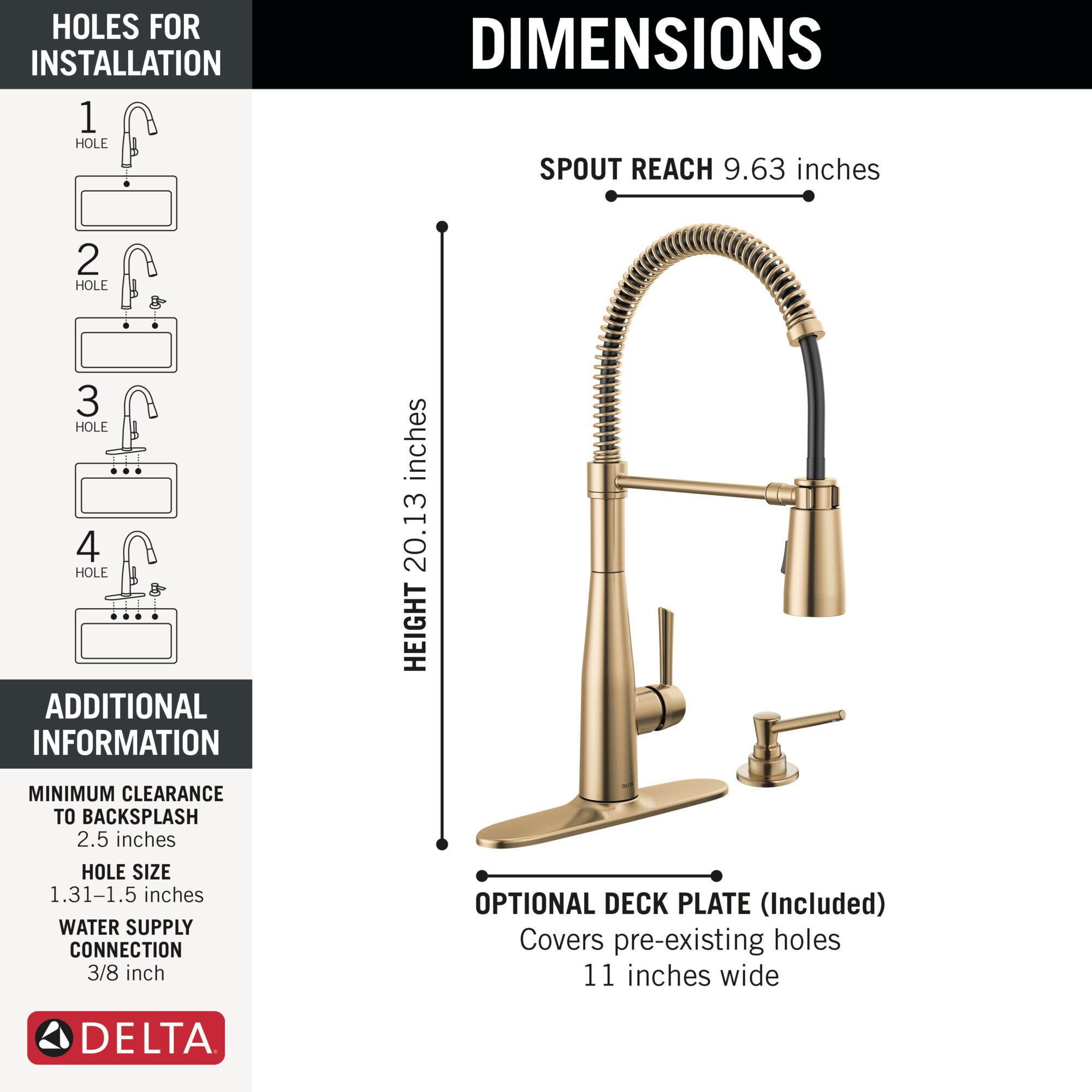 HOLES FOR INSTALLATION

1 HOLE

2 HOLE

3 HOLE

4 HOLE

ADDITIONAL INFORMATION

MINIMUM CLEARANCE TO BACKSPLASH
2.5 inches

HOLE SIZE
1.31–1.5 inches

WATER SUPPLY CONNECTION
3/8 inch

DELTA

DIMENSIONS

SPOUT REACH 9.63 inches

HEIGHT 20.13 inches

DELTA

OPTIONAL DECK PLATE (Included)
Covers pre-existing holes
11 inches wide