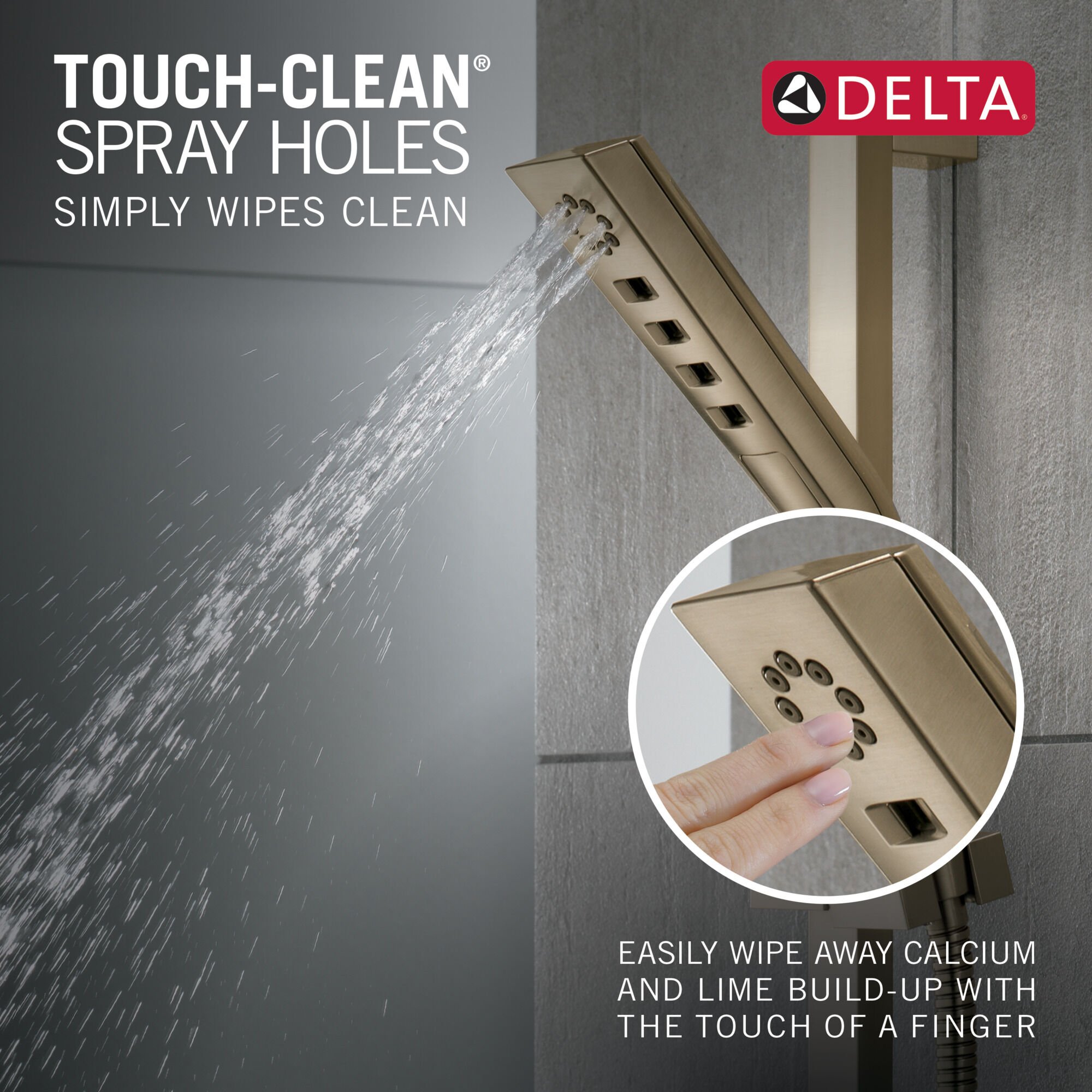 TOUCH-CLEAN®
SPRAY HOLES
SIMPLY WIPES CLEAN

DELTA®

EASILY WIPE AWAY CALCIUM AND LIME BUILD-UP WITH THE TOUCH OF A FINGER