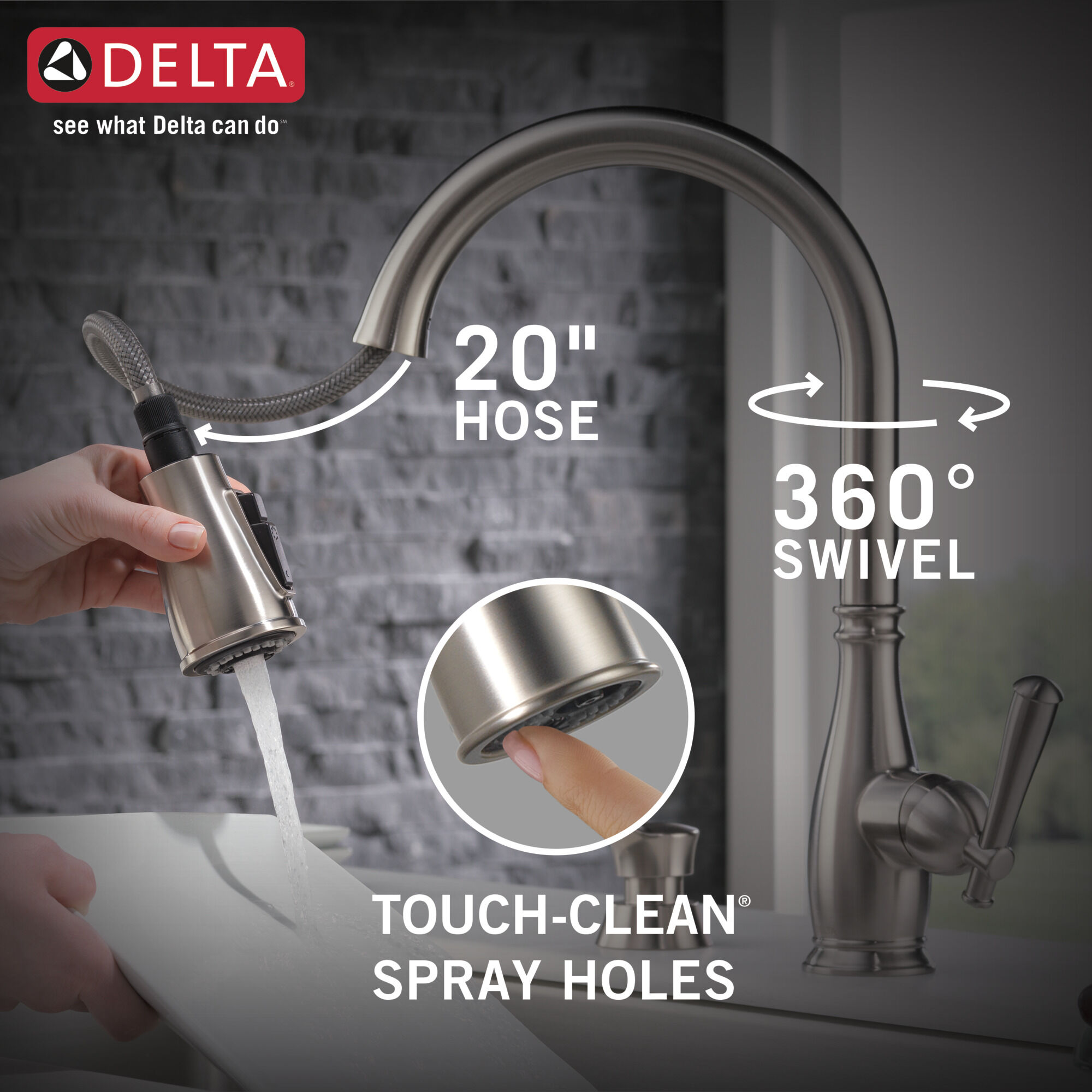 DELTA®
see what Delta can do℠

20"
HOSE

360°
SWIVEL

TOUCH-CLEAN®
SPRAY HOLES