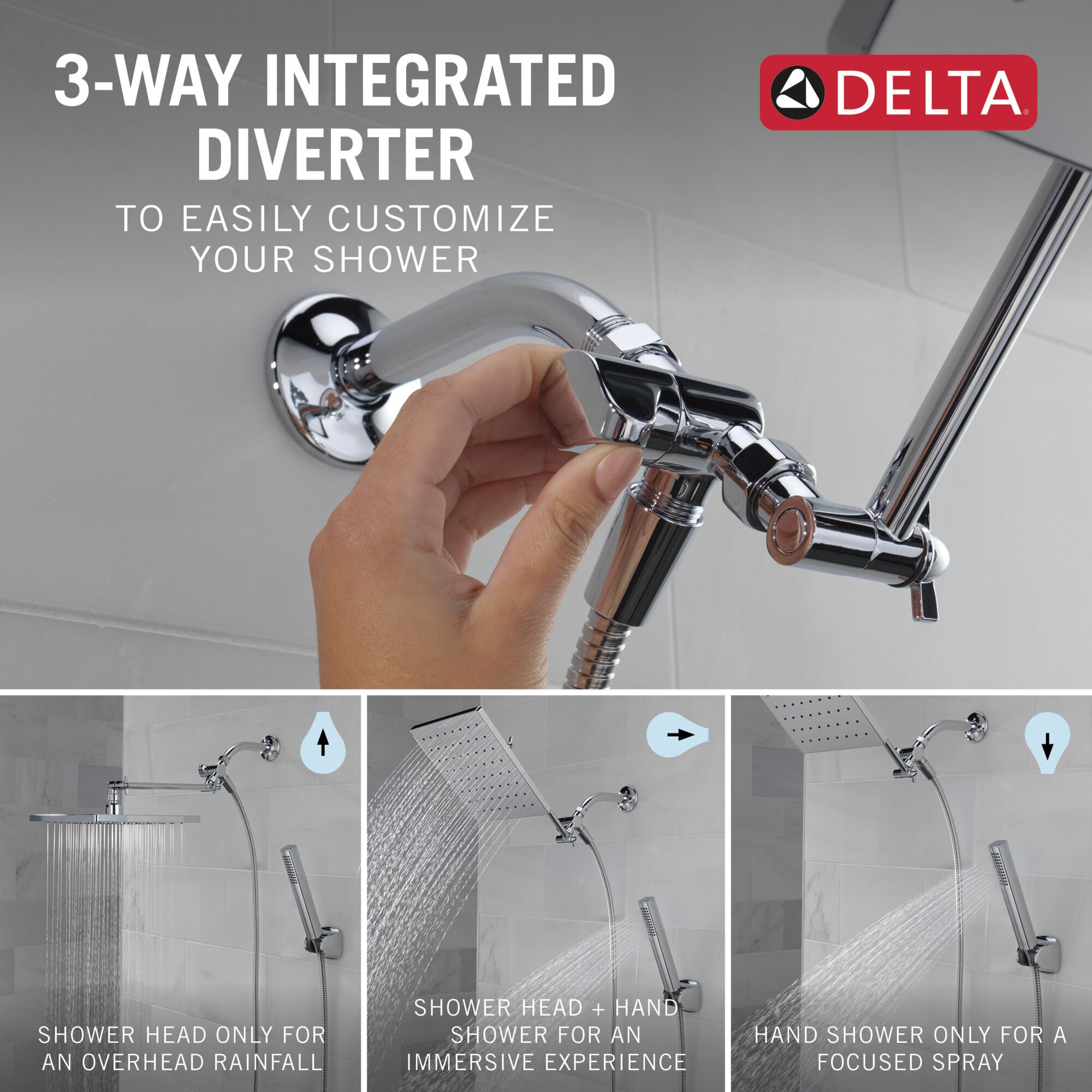 3-WAY INTEGRATED DIVERTER

TO EASILY CUSTOMIZE YOUR SHOWER

DELTA®

SHOWER HEAD ONLY FOR AN OVERHEAD RAINFALL

SHOWER HEAD + HAND SHOWER FOR AN IMMERSIVE EXPERIENCE

HAND SHOWER ONLY FOR A FOCUSED SPRAY