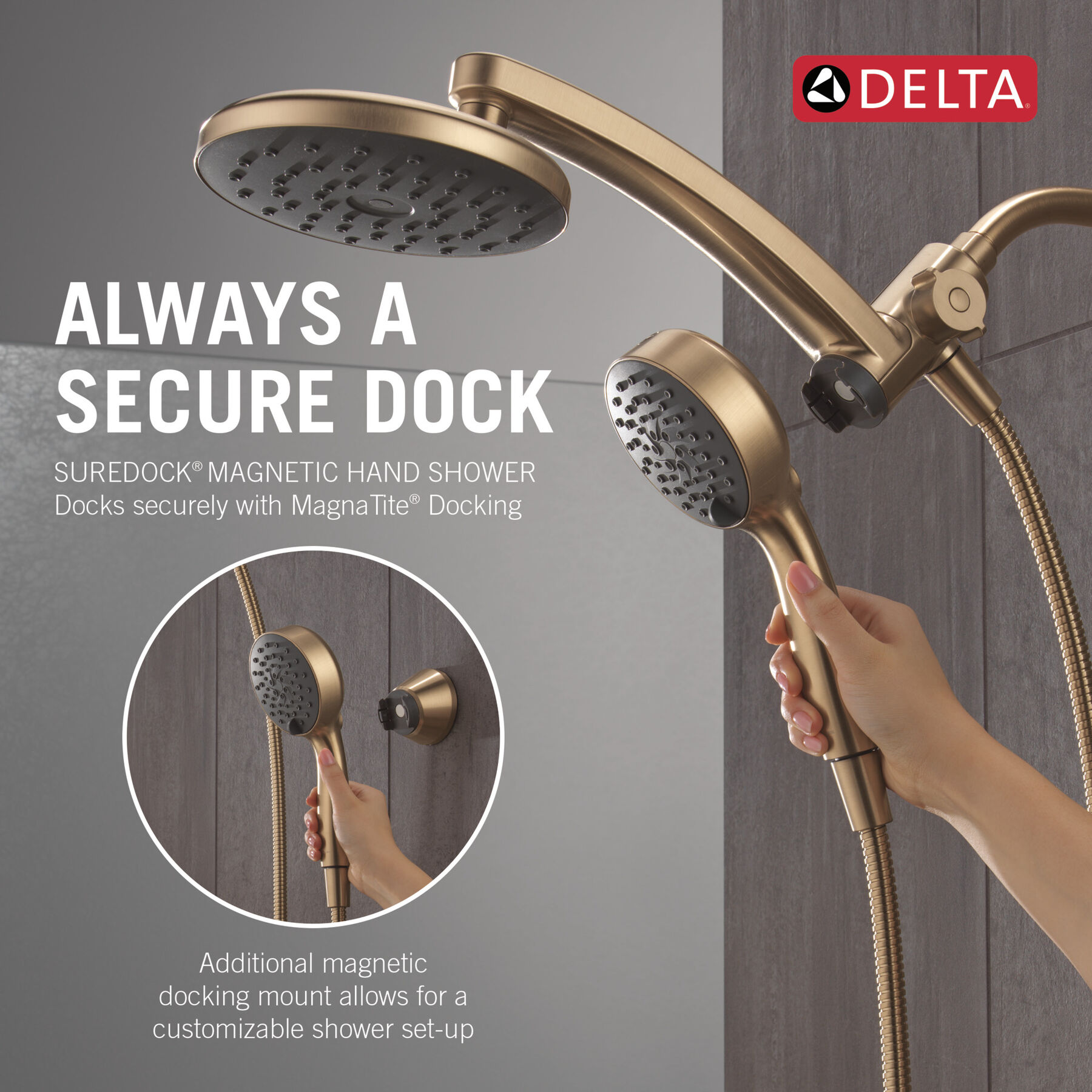 DELTA®

ALWAYS A SECURE DOCK

SUREDOCK® MAGNETIC HAND SHOWER
Docks securely with MagnaTite® Docking

Additional magnetic docking mount allows for a customizable shower set-up