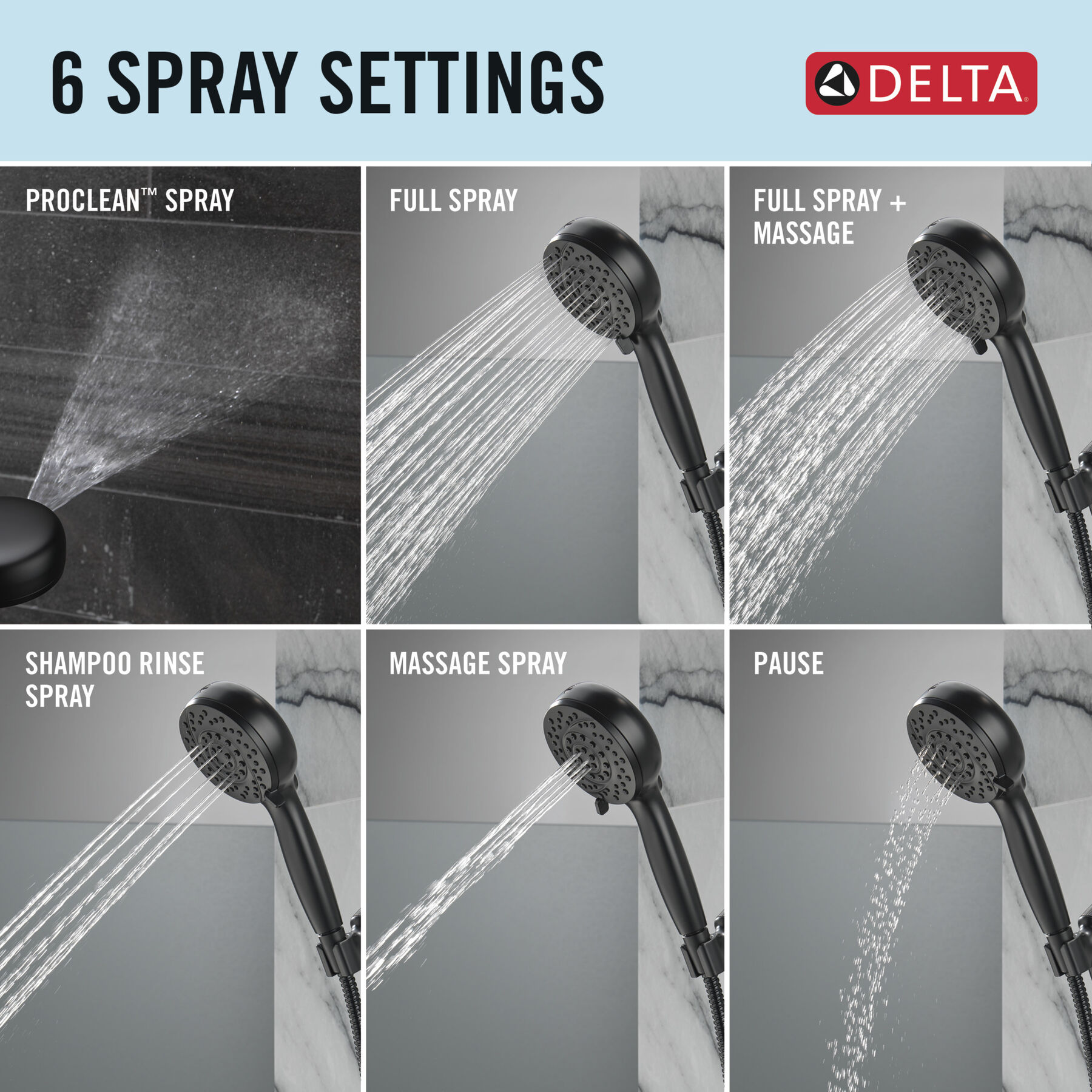 6 SPRAY SETTINGS

DELTA®

PROCLEAN™ SPRAY

FULL SPRAY

FULL SPRAY + MASSAGE

SHAMPOO RINSE SPRAY

MASSAGE SPRAY

PAUSE