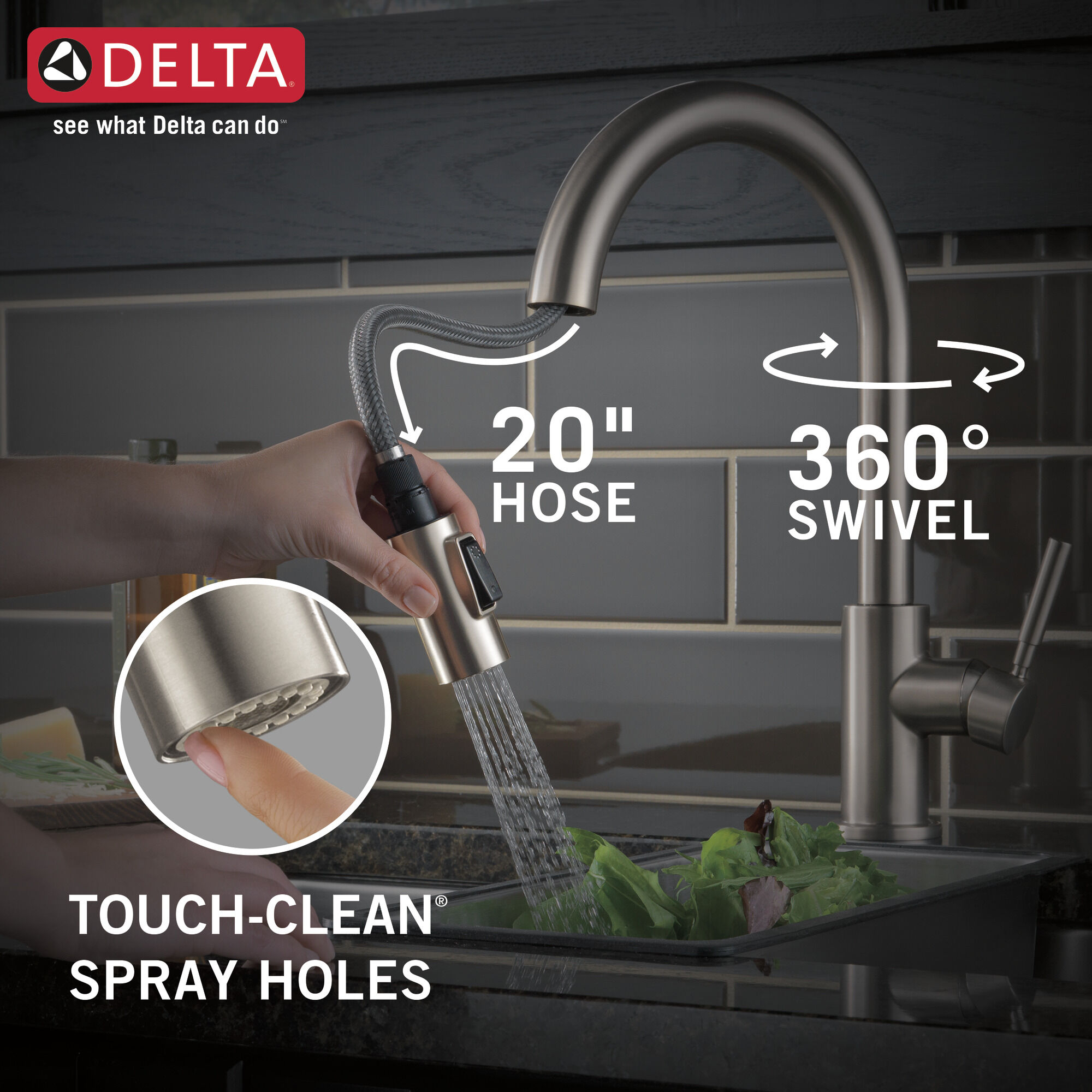 DELTA®
see what Delta can do℠

20"
HOSE

360°
SWIVEL

TOUCH-CLEAN®
SPRAY HOLES