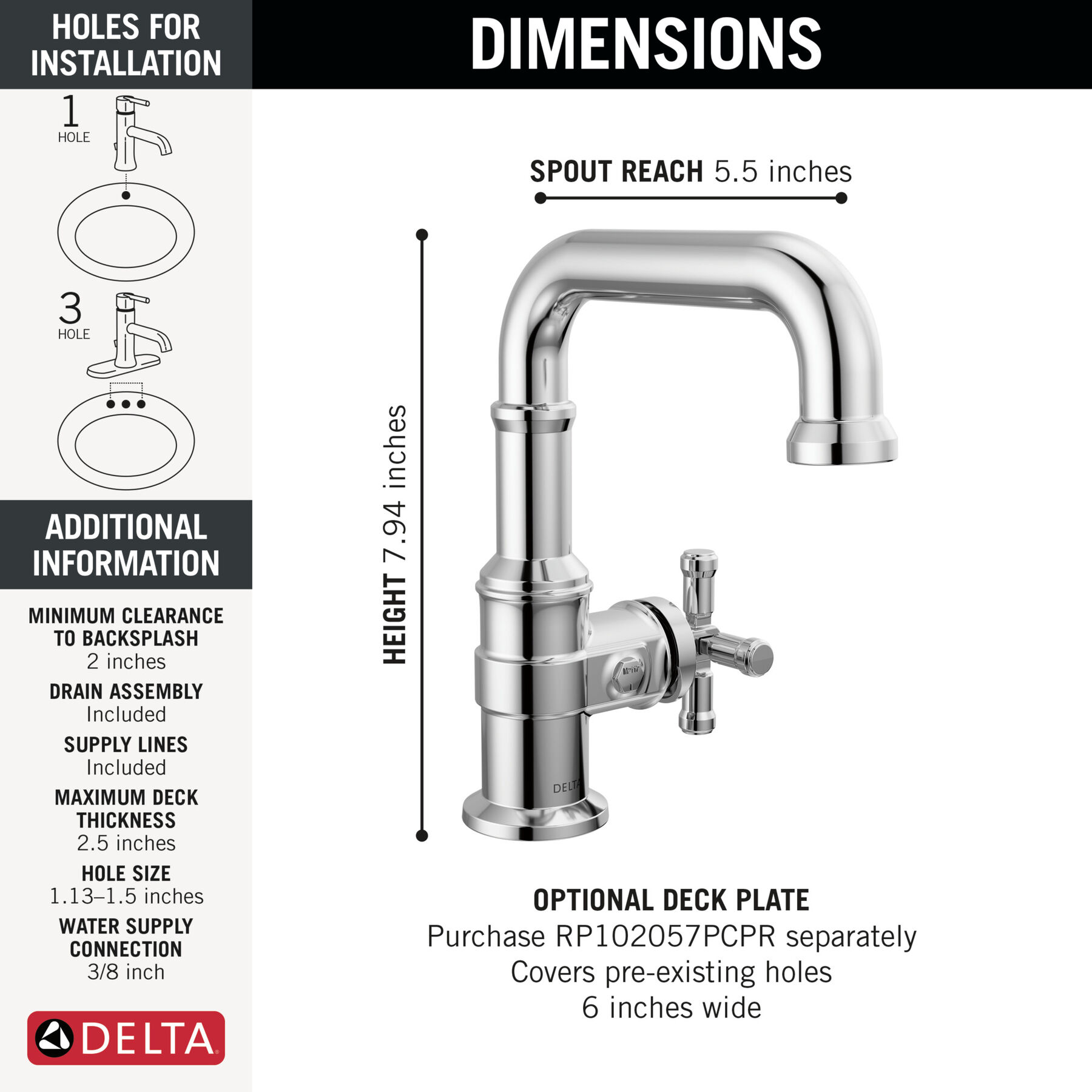 HOLES FOR INSTALLATION

1 HOLE

3 HOLE

ADDITIONAL INFORMATION

MINIMUM CLEARANCE TO BACKSPLASH
2 inches

DRAIN ASSEMBLY
Included

SUPPLY LINES
Included

MAXIMUM DECK THICKNESS
2.5 inches

HOLE SIZE
1.13–1.5 inches

WATER SUPPLY CONNECTION
3/8 inch

DELTA

DIMENSIONS

SPOUT REACH 5.5 inches

HEIGHT 7.94 inches

DELTA

OPTIONAL DECK PLATE
Purchase RP102057PCPR separately
Covers pre-existing holes
6 inches wide