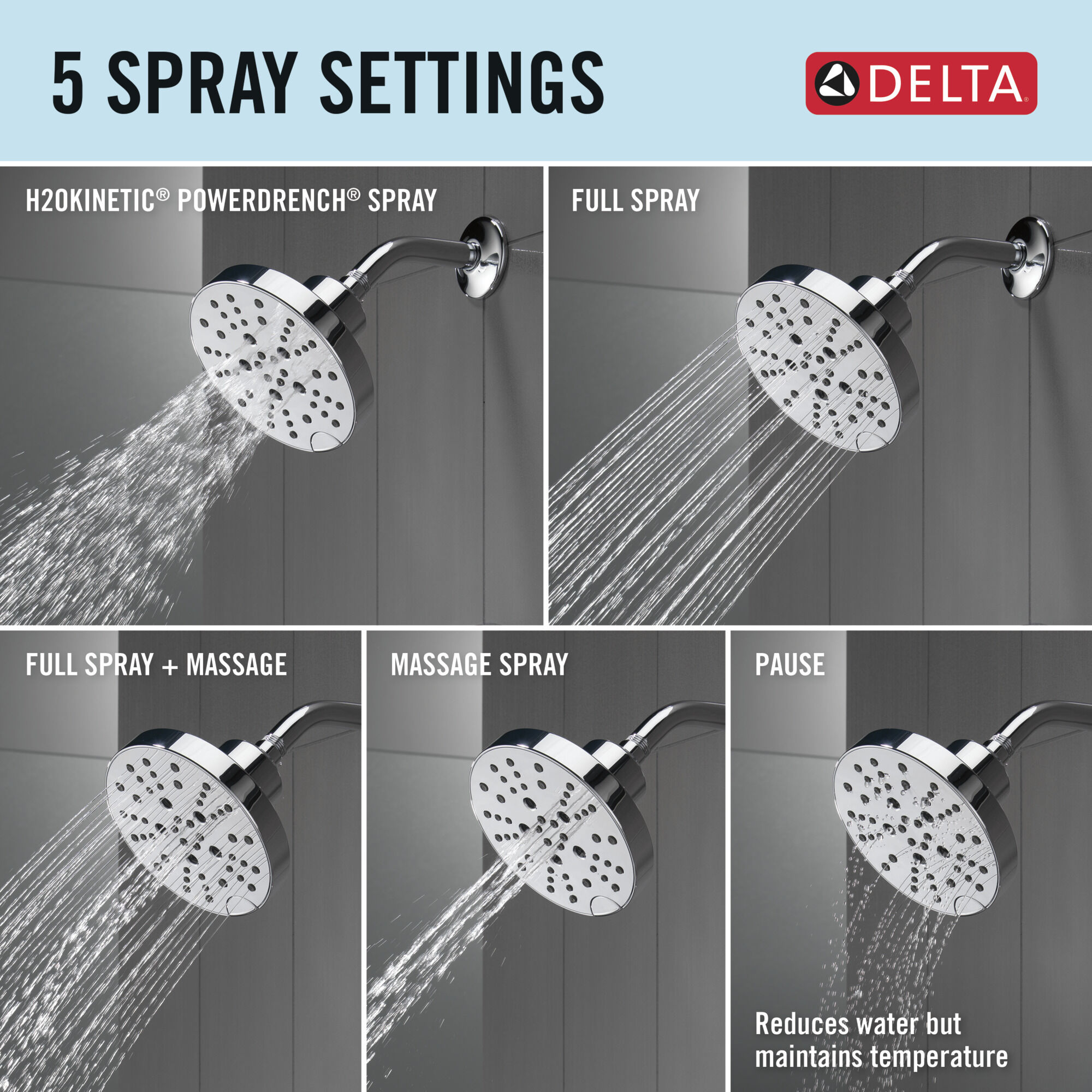 5 SPRAY SETTINGS

DELTA®

H2OKINETIC® POWERDRENCH® SPRAY

FULL SPRAY

FULL SPRAY + MASSAGE

MASSAGE SPRAY

PAUSE

Reduces water but maintains temperature