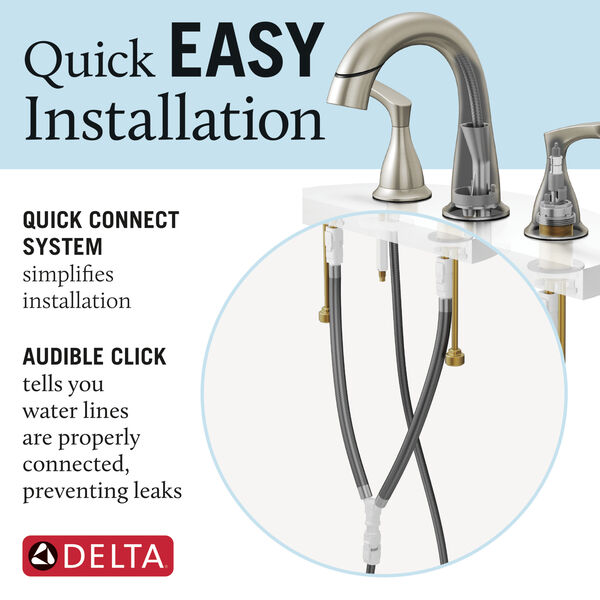 Quick EASY Installation

QUICK CONNECT SYSTEM simplifies installation

AUDIBLE CLICK tells you water lines are properly connected, preventing leaks

DELTA