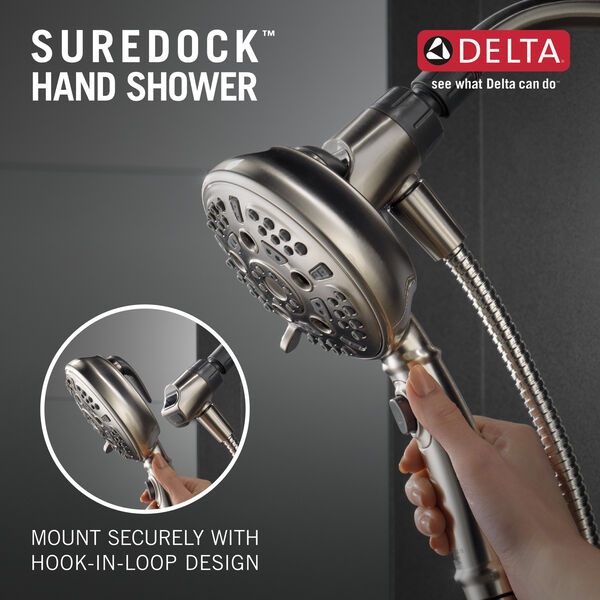 SUREDOCK™
HAND SHOWER

DELTA
see what Delta can do™

MOUNT SECURELY WITH HOOK-IN-LOOP DESIGN