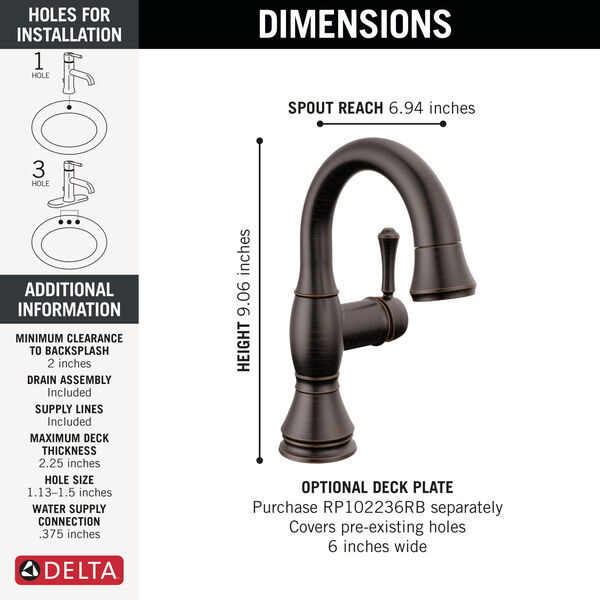 HOLES FOR INSTALLATION

1
HOLE

3
HOLE

ADDITIONAL INFORMATION

MINIMUM CLEARANCE TO BACKSPLASH
2 inches

DRAIN ASSEMBLY
Included

SUPPLY LINES
Included

MAXIMUM DECK THICKNESS
2.25 inches

HOLE SIZE
1.13–1.5 inches

WATER SUPPLY CONNECTION
.375 inches

DELTA

DIMENSIONS

SPOUT REACH 6.94 inches

HEIGHT 9.06 inches

OPTIONAL DECK PLATE
Purchase RP102236RB separately
Covers pre-existing holes
6 inches wide