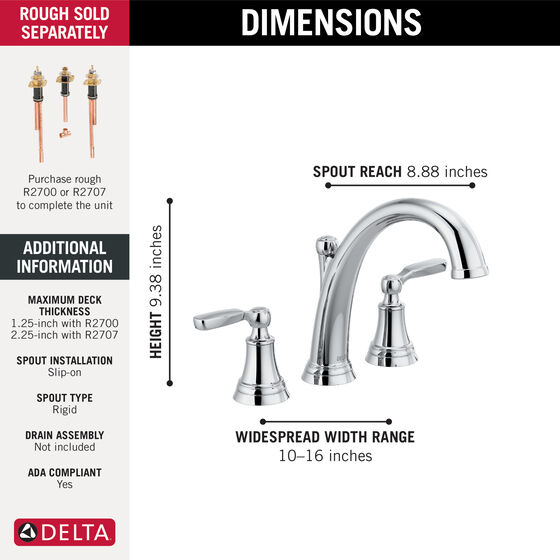 ROUGH SOLD SEPARATELY

Purchase rough R2700 or R2707 to complete the unit

ADDITIONAL INFORMATION

MAXIMUM DECK THICKNESS
1.25-inch with R2700
2.25-inch with R2707

SPOUT INSTALLATION
Slip-on

SPOUT TYPE
Rigid

DRAIN ASSEMBLY
Not included

ADA COMPLIANT
Yes

DELTA

DIMENSIONS

SPOUT REACH 8.88 inches

HEIGHT 9.38 inches

WIDESPREAD WIDTH RANGE
10–16 inches