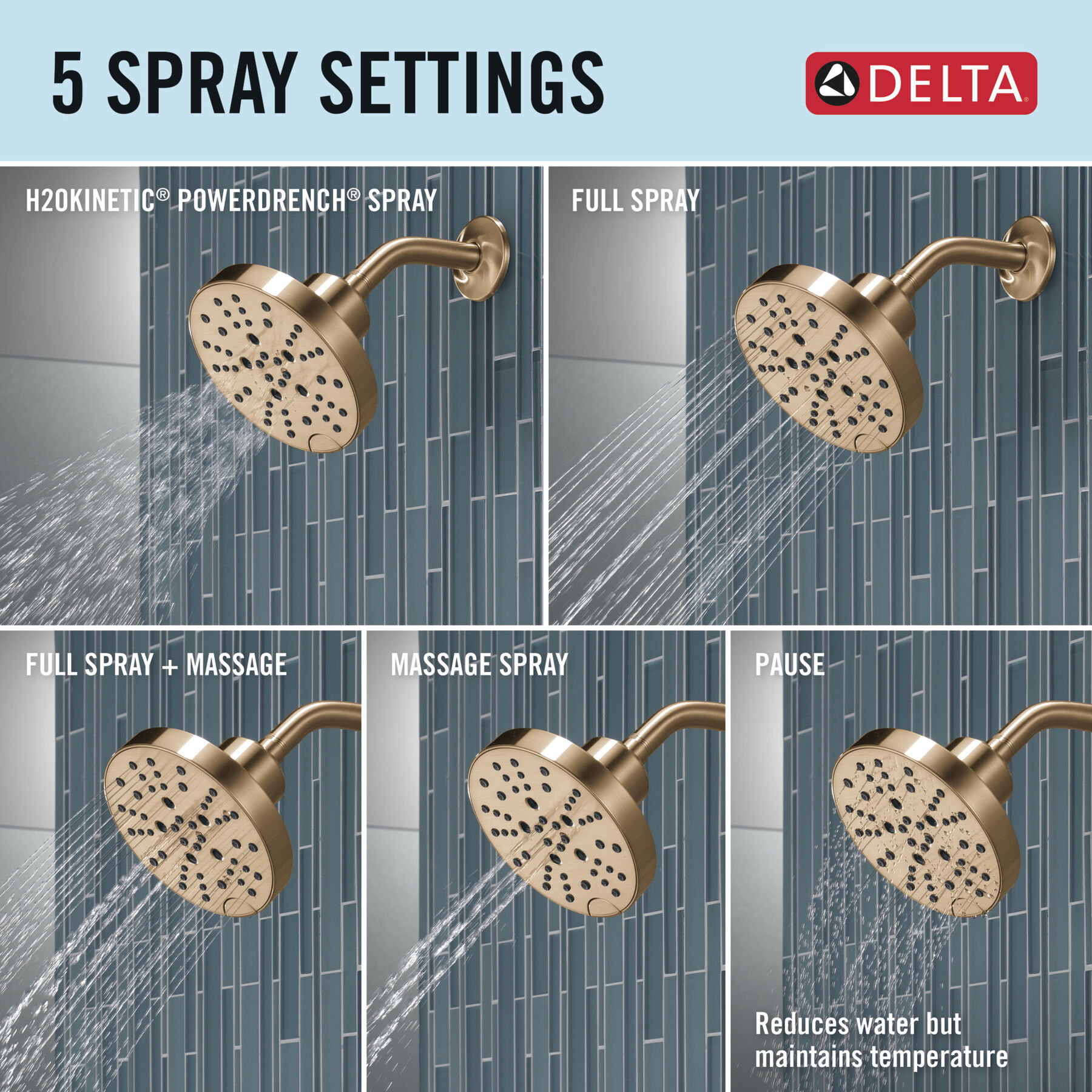 5 SPRAY SETTINGS

DELTA®

H2OKINETIC® POWERDRENCH® SPRAY

FULL SPRAY

FULL SPRAY + MASSAGE

MASSAGE SPRAY

PAUSE

Reduces water but maintains temperature