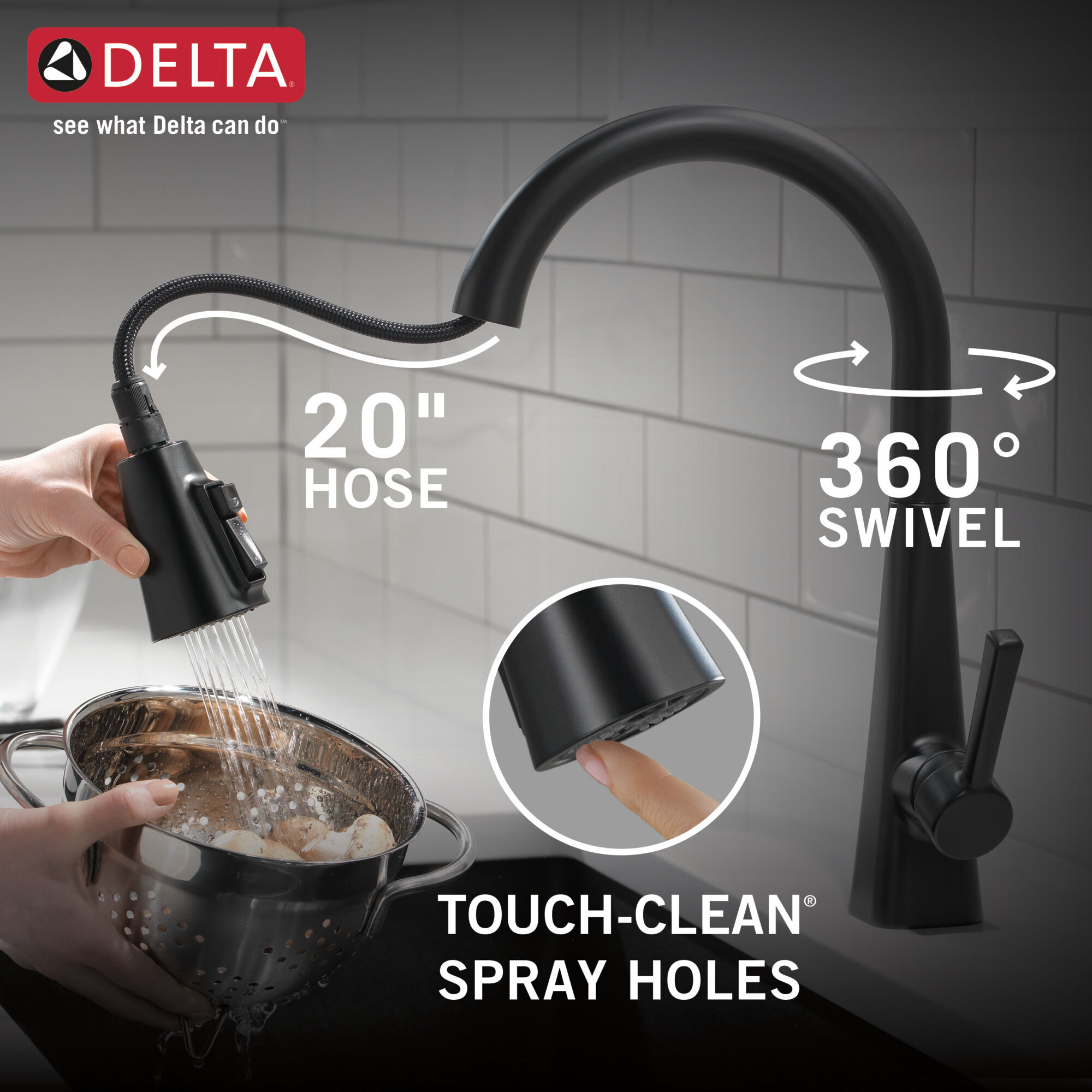 DELTA®
see what Delta can do℠

20"
HOSE

360°
SWIVEL

TOUCH-CLEAN®
SPRAY HOLES