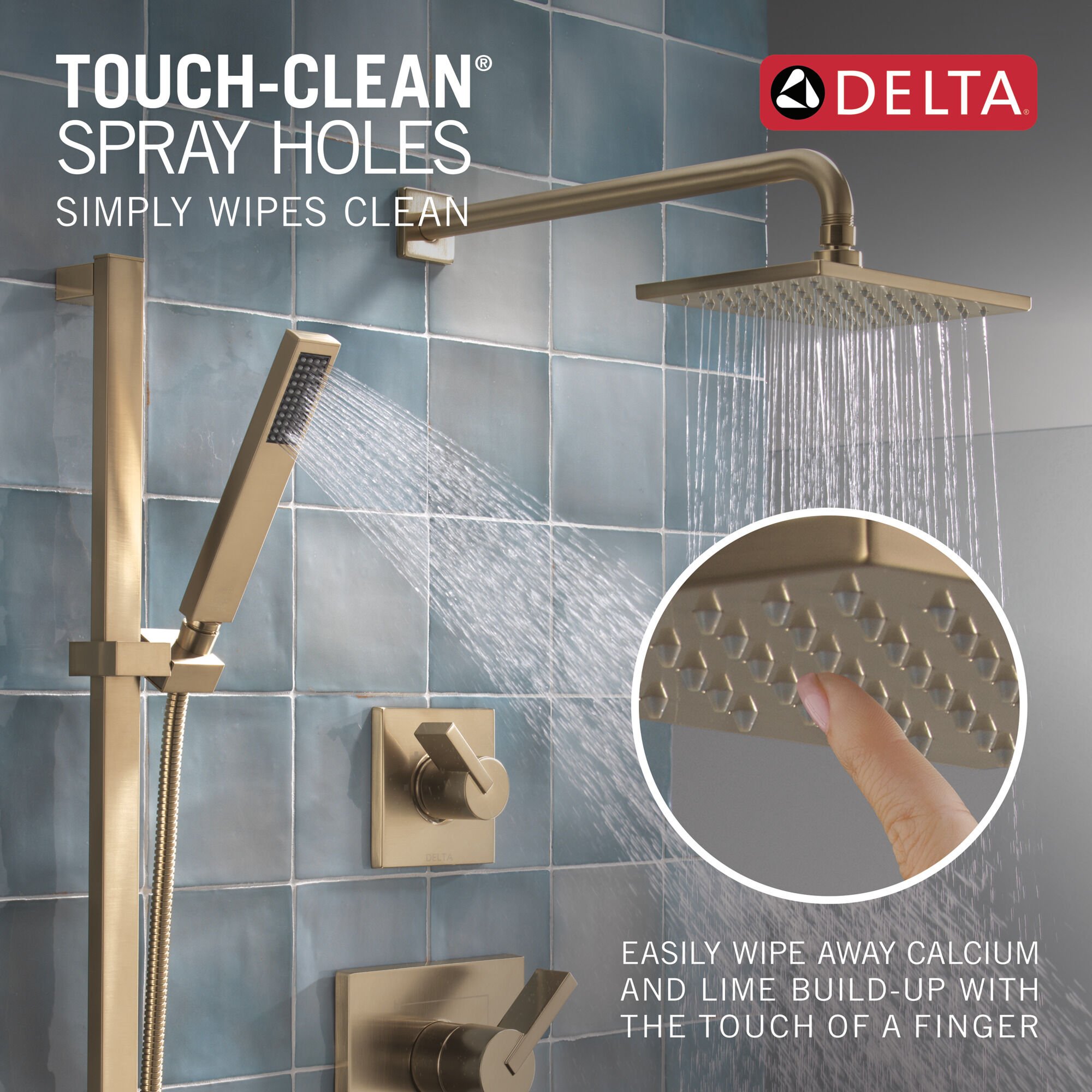 TOUCH-CLEAN®
SPRAY HOLES
SIMPLY WIPES CLEAN

DELTA®

DELTA

EASILY WIPE AWAY CALCIUM AND LIME BUILD-UP WITH THE TOUCH OF A FINGER