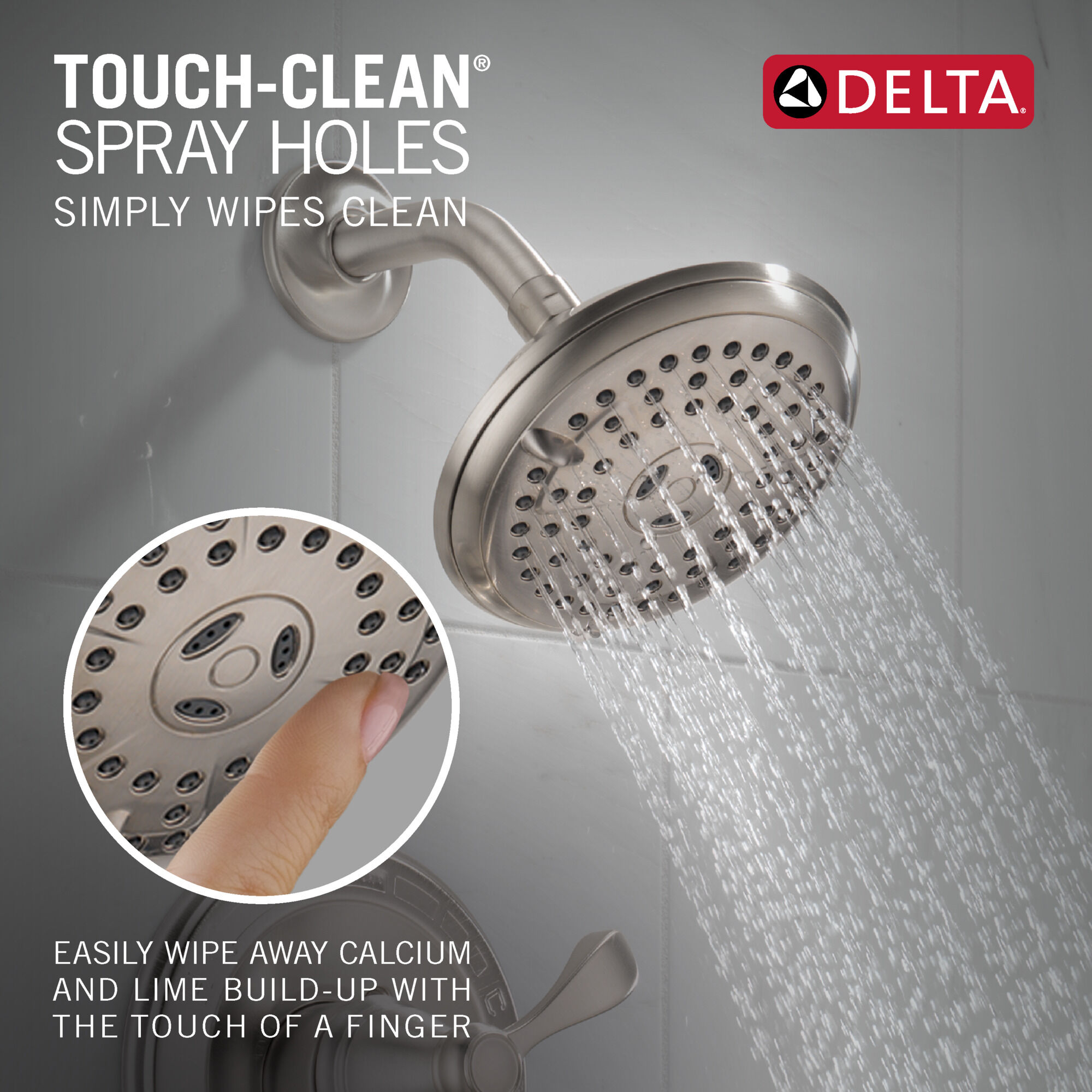 TOUCH-CLEAN®
SPRAY HOLES
SIMPLY WIPES CLEAN

DELTA®

EASILY WIPE AWAY CALCIUM AND LIME BUILD-UP WITH THE TOUCH OF A FINGER