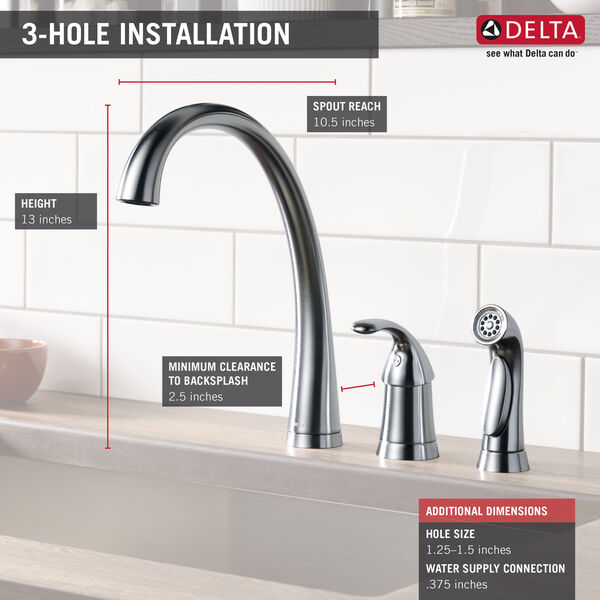 3-HOLE INSTALLATION

DELTA
see what Delta can do

SPOUT REACH
10.5 inches

HEIGHT
13 inches

MINIMUM CLEARANCE TO BACKSPLASH
2.5 inches

ADDITIONAL DIMENSIONS

HOLE SIZE
1.25–1.5 inches

WATER SUPPLY CONNECTION
.375 inches