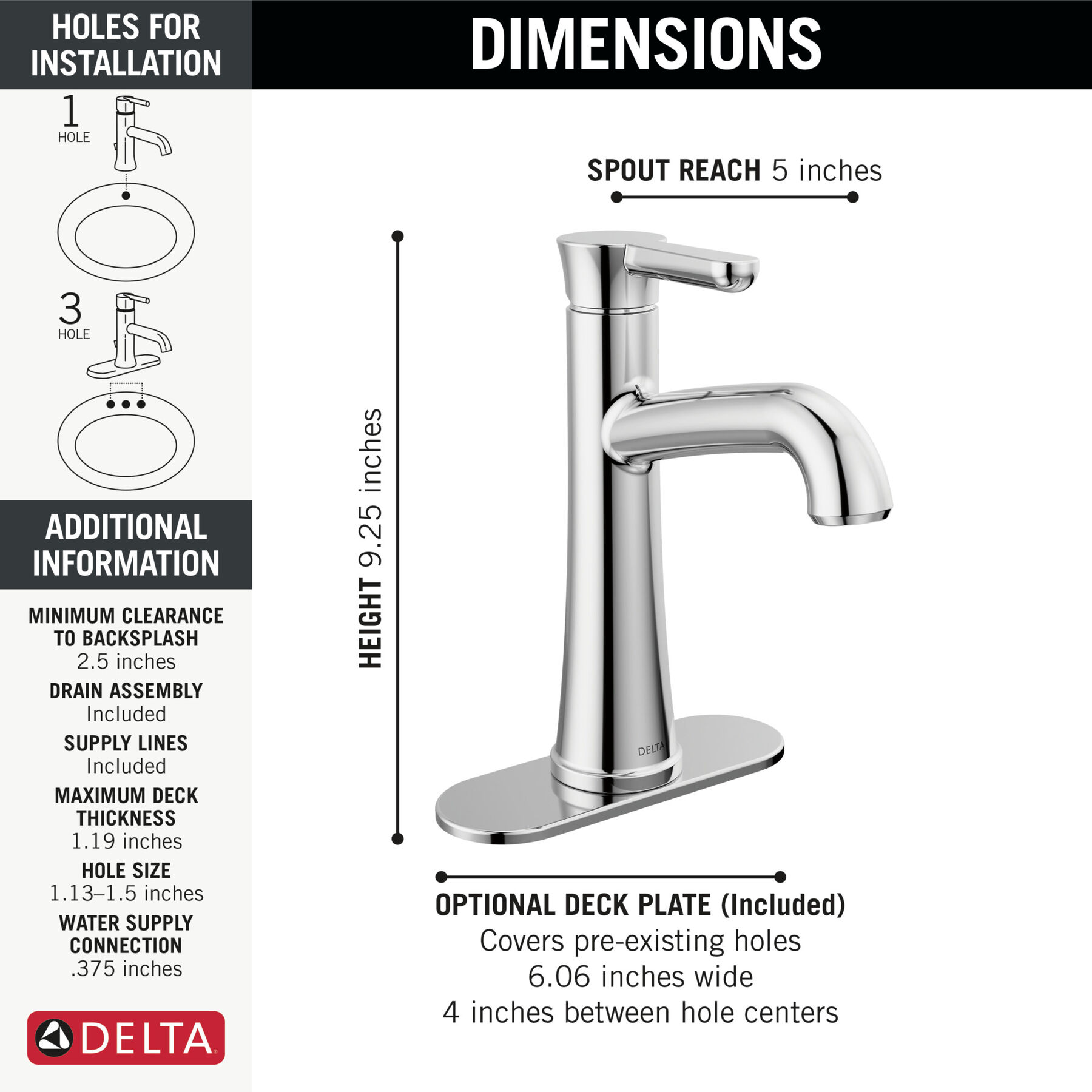 HOLES FOR INSTALLATION

1 HOLE

3 HOLE

ADDITIONAL INFORMATION

MINIMUM CLEARANCE TO BACKSPLASH
2.5 inches

DRAIN ASSEMBLY
Included

SUPPLY LINES
Included

MAXIMUM DECK THICKNESS
1.19 inches

HOLE SIZE
1.13–1.5 inches

WATER SUPPLY CONNECTION
.375 inches

DELTA

DIMENSIONS

SPOUT REACH 5 inches

HEIGHT 9.25 inches

DELTA

OPTIONAL DECK PLATE (Included)
Covers pre-existing holes
6.06 inches wide
4 inches between hole centers