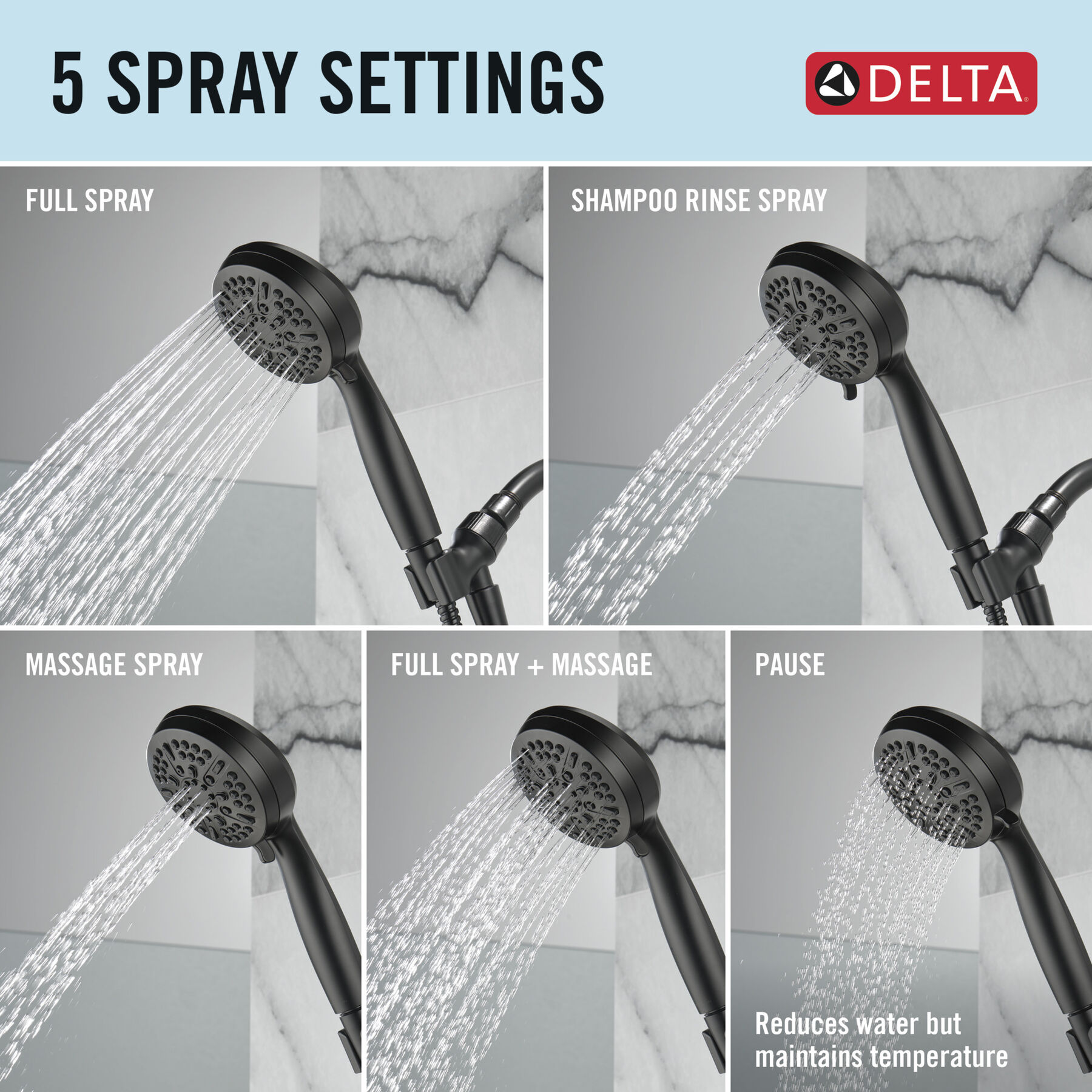 5 SPRAY SETTINGS

DELTA®

FULL SPRAY

SHAMPOO RINSE SPRAY

MASSAGE SPRAY

FULL SPRAY + MASSAGE

PAUSE

Reduces water but maintains temperature