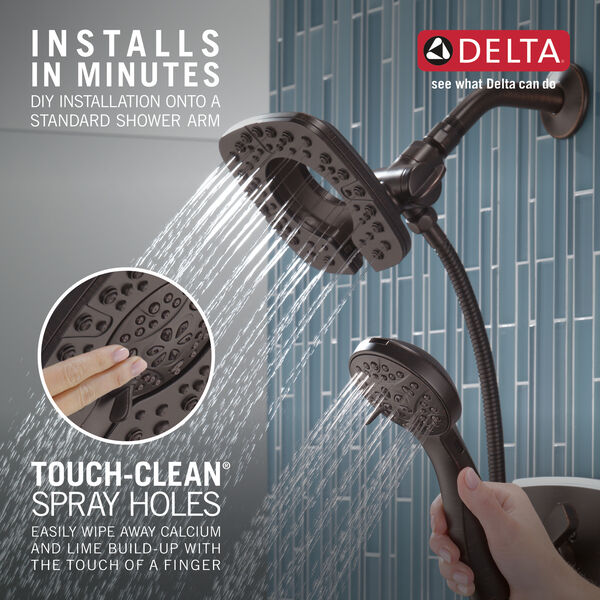 INSTALLS IN MINUTES
DIY INSTALLATION ONTO A STANDARD SHOWER ARM

DELTA
see what Delta can do

TOUCH-CLEAN®
SPRAY HOLES
EASILY WIPE AWAY CALCIUM AND LIME BUILD-UP WITH THE TOUCH OF A FINGER