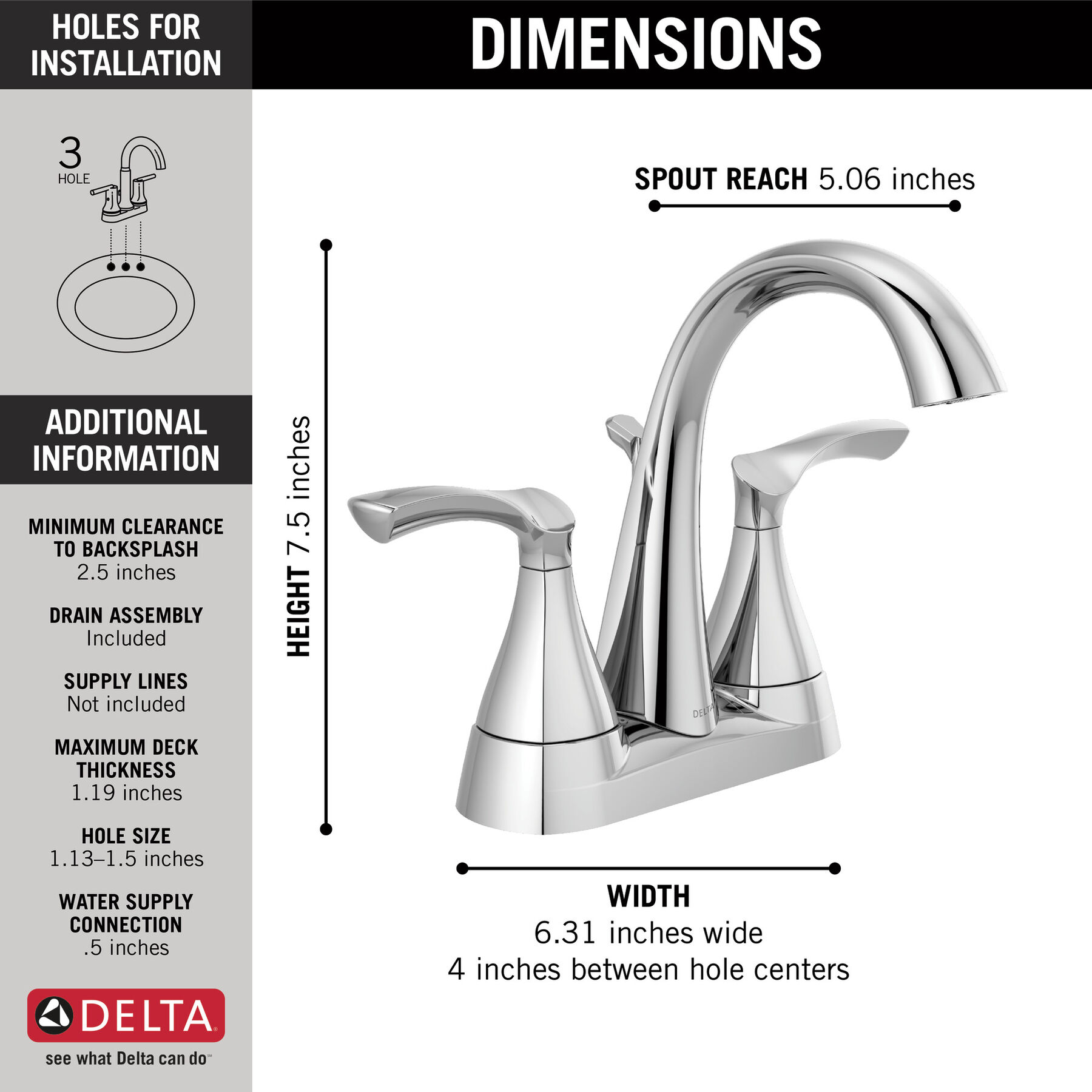 HOLES FOR INSTALLATION

3
HOLE

ADDITIONAL INFORMATION

MINIMUM CLEARANCE TO BACKSPLASH
2.5 inches

DRAIN ASSEMBLY
Included

SUPPLY LINES
Not included

MAXIMUM DECK THICKNESS
1.19 inches

HOLE SIZE
1.13–1.5 inches

WATER SUPPLY CONNECTION
.5 inches

DELTA
see what Delta can do

DIMENSIONS

SPOUT REACH 5.06 inches

HEIGHT 7.5 inches

DELTA

WIDTH
6.31 inches wide
4 inches between hole centers