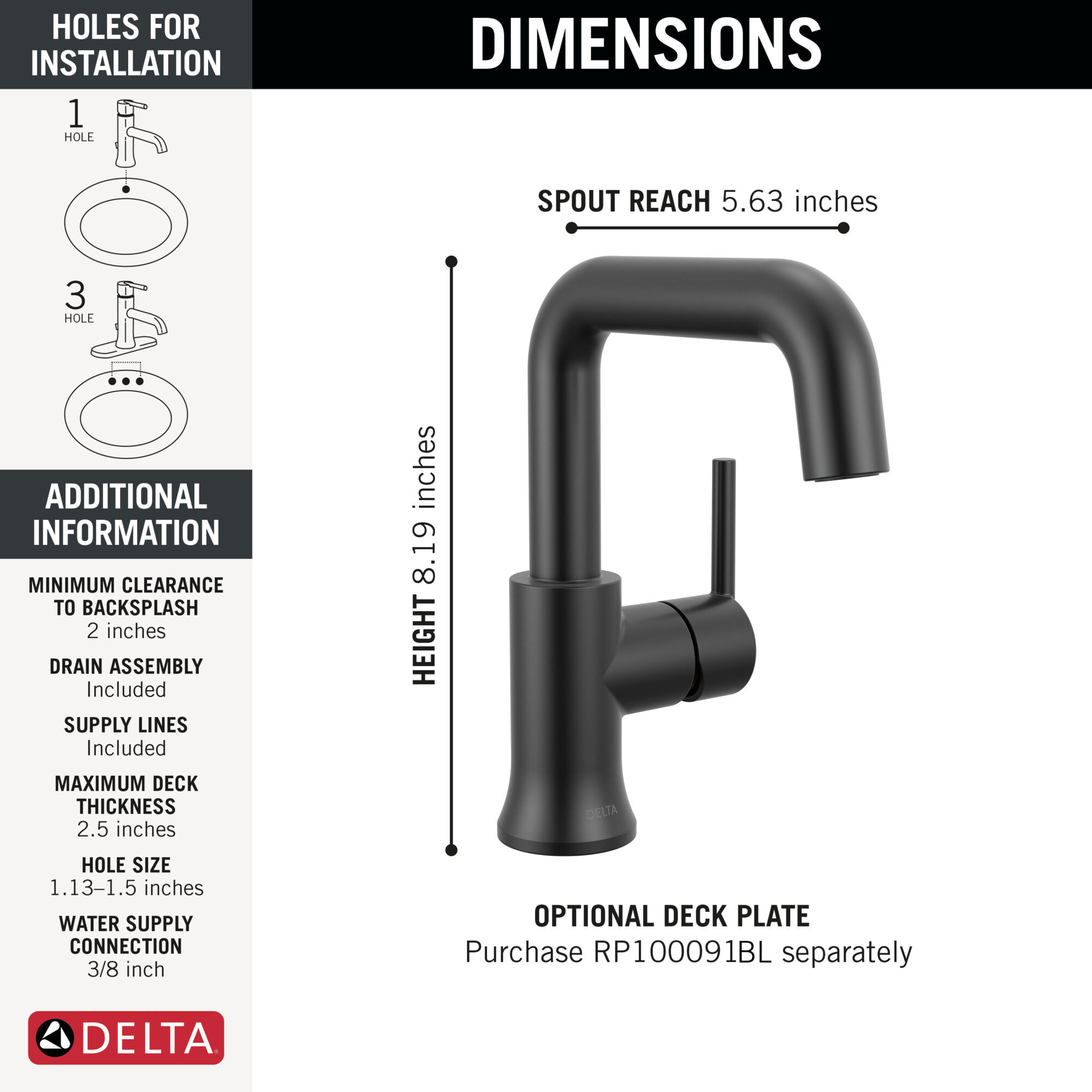 HOLES FOR INSTALLATION

1
HOLE

3
HOLE

ADDITIONAL INFORMATION

MINIMUM CLEARANCE TO BACKSPLASH
2 inches

DRAIN ASSEMBLY
Included

SUPPLY LINES
Included

MAXIMUM DECK THICKNESS
2.5 inches

HOLE SIZE
1.13–1.5 inches

WATER SUPPLY CONNECTION
3/8 inch

DELTA

DIMENSIONS

SPOUT REACH 5.63 inches

HEIGHT 8.19 inches

DELTA

OPTIONAL DECK PLATE
Purchase RP100091BL separately