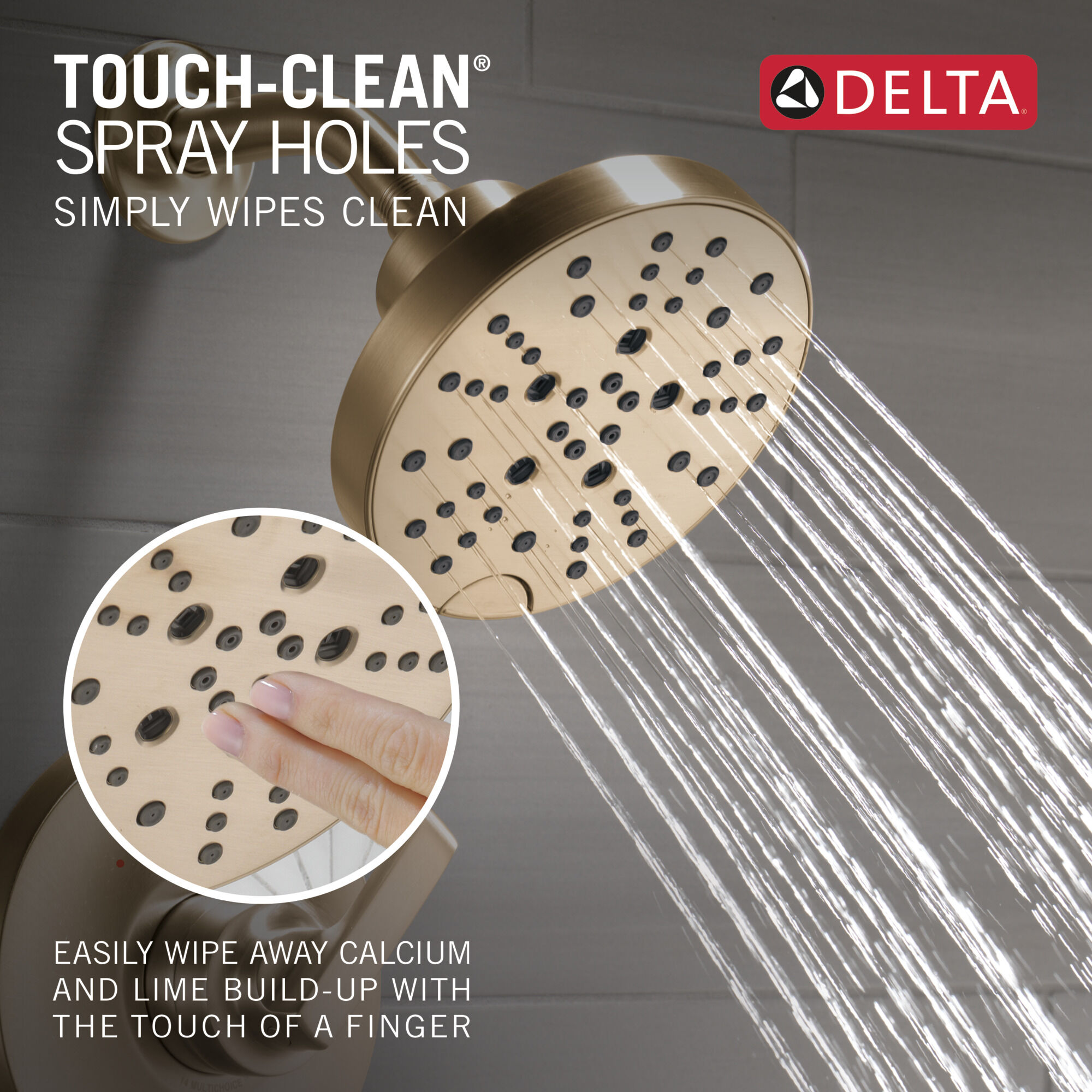 TOUCH-CLEAN®
SPRAY HOLES
SIMPLY WIPES CLEAN

DELTA®

EASILY WIPE AWAY CALCIUM AND LIME BUILD-UP WITH THE TOUCH OF A FINGER