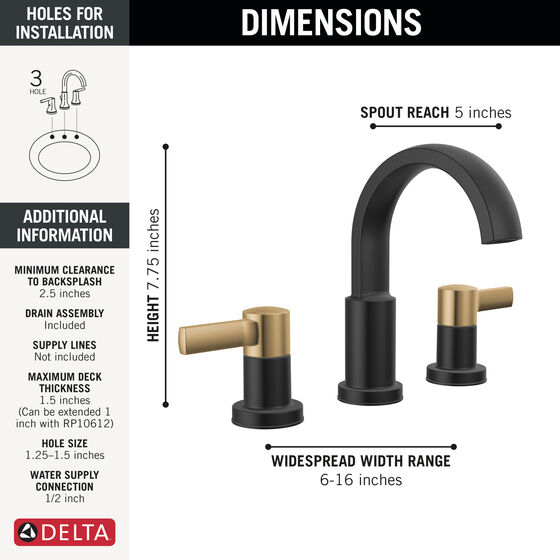 HOLES FOR INSTALLATION

3 HOLE

ADDITIONAL INFORMATION

MINIMUM CLEARANCE TO BACKSPLASH
2.5 inches

DRAIN ASSEMBLY
Included

SUPPLY LINES
Not included

MAXIMUM DECK THICKNESS
1.5 inches
(Can be extended 1 inch with RP10612)

HOLE SIZE
1.25–1.5 inches

WATER SUPPLY CONNECTION
1/2 inch

DELTA

DIMENSIONS

SPOUT REACH 5 inches

HEIGHT 7.75 inches

WIDESPREAD WIDTH RANGE
6-16 inches