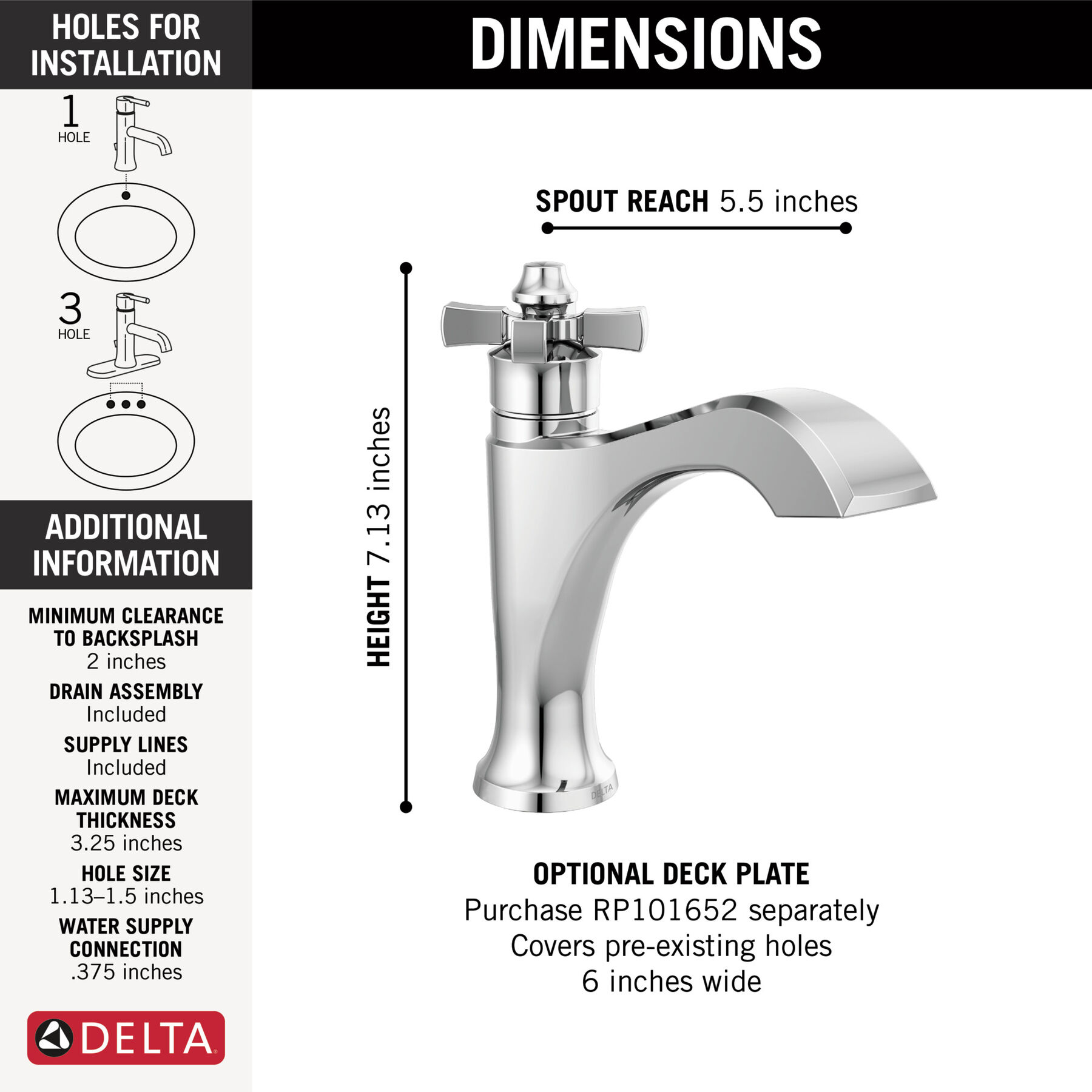 HOLES FOR INSTALLATION

1 HOLE

3 HOLE

ADDITIONAL INFORMATION

MINIMUM CLEARANCE TO BACKSPLASH
2 inches

DRAIN ASSEMBLY
Included

SUPPLY LINES
Included

MAXIMUM DECK THICKNESS
3.25 inches

HOLE SIZE
1.13–1.5 inches

WATER SUPPLY CONNECTION
.375 inches

DELTA

DIMENSIONS

SPOUT REACH 5.5 inches

HEIGHT 7.13 inches

DELTA

OPTIONAL DECK PLATE
Purchase RP101652 separately
Covers pre-existing holes
6 inches wide