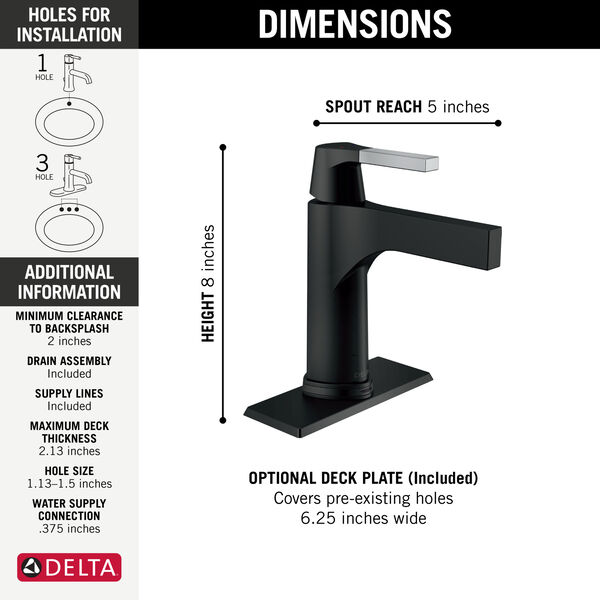 HOLES FOR INSTALLATION

1 HOLE

3 HOLE

ADDITIONAL INFORMATION

MINIMUM CLEARANCE TO BACKSPLASH
2 inches

DRAIN ASSEMBLY
Included

SUPPLY LINES
Included

MAXIMUM DECK THICKNESS
2.13 inches

HOLE SIZE
1.13–1.5 inches

WATER SUPPLY CONNECTION
.375 inches

DELTA

DIMENSIONS

SPOUT REACH 5 inches

HEIGHT 8 inches

OPTIONAL DECK PLATE (Included)
Covers pre-existing holes
6.25 inches wide