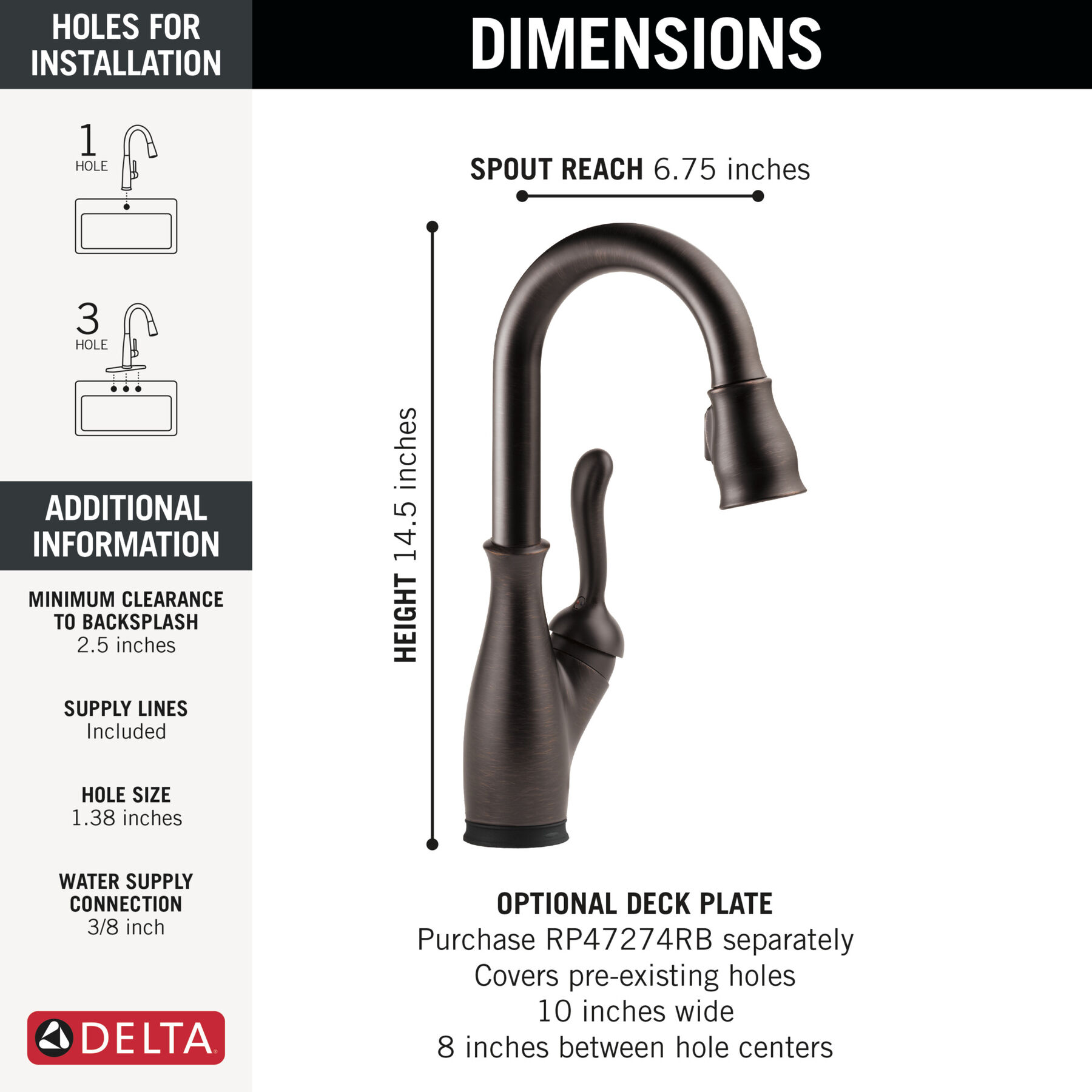 HOLES FOR INSTALLATION

1 HOLE

3 HOLE

ADDITIONAL INFORMATION

MINIMUM CLEARANCE TO BACKSPLASH
2.5 inches

SUPPLY LINES
Included

HOLE SIZE
1.38 inches

WATER SUPPLY CONNECTION
3/8 inch

DELTA

DIMENSIONS

SPOUT REACH 6.75 inches

HEIGHT 14.5 inches

OPTIONAL DECK PLATE
Purchase RP47274RB separately
Covers pre-existing holes
10 inches wide
8 inches between hole centers