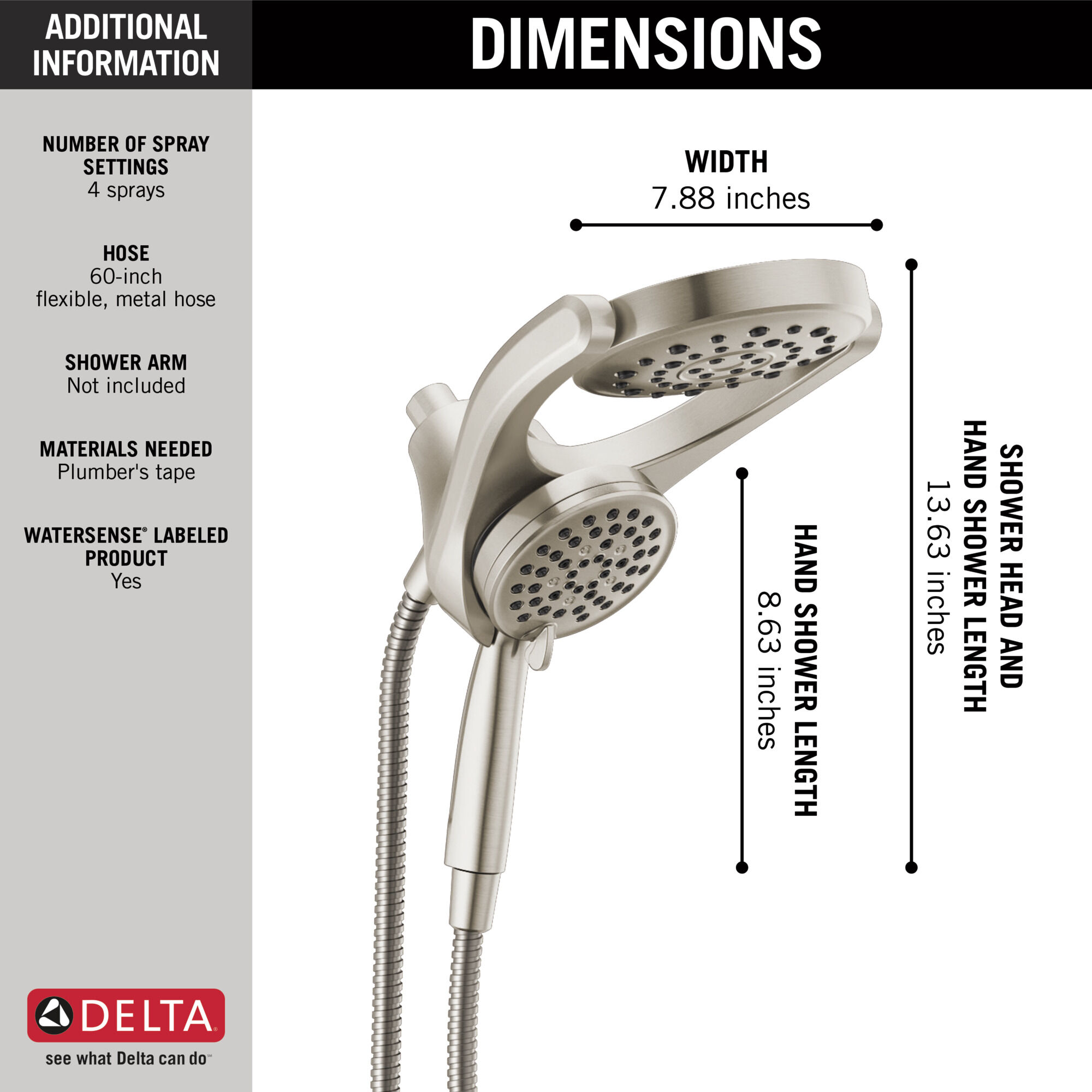 ADDITIONAL INFORMATION

NUMBER OF SPRAY SETTINGS
4 sprays

HOSE
60-inch
flexible, metal hose

SHOWER ARM
Not included

MATERIALS NEEDED
Plumber's tape

WATERSENSE® LABELED PRODUCT
Yes

DELTA®
see what Delta can do℠

DIMENSIONS

WIDTH
7.88 inches

SHOWER HEAD AND HAND SHOWER LENGTH
13.63 inches

HAND SHOWER LENGTH
8.63 inches