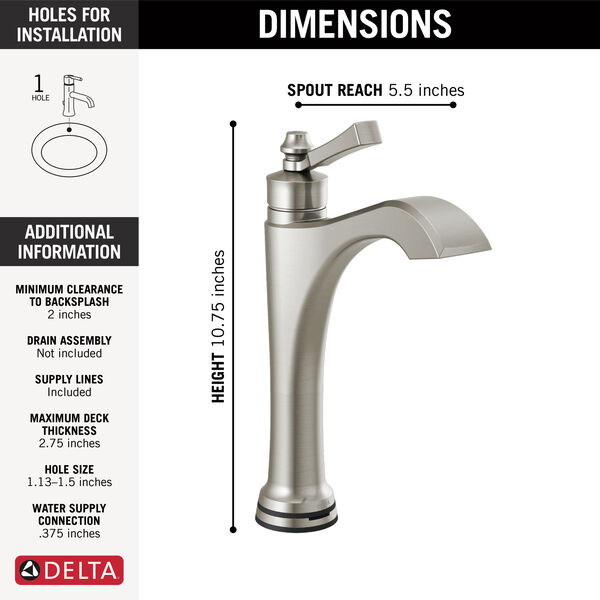 HOLES FOR INSTALLATION

1
HOLE

ADDITIONAL INFORMATION

MINIMUM CLEARANCE TO BACKSPLASH
2 inches

DRAIN ASSEMBLY
Not included

SUPPLY LINES
Included

MAXIMUM DECK THICKNESS
2.75 inches

HOLE SIZE
1.13–1.5 inches

WATER SUPPLY CONNECTION
.375 inches

DELTA

DIMENSIONS

SPOUT REACH 5.5 inches

HEIGHT 10.75 inches