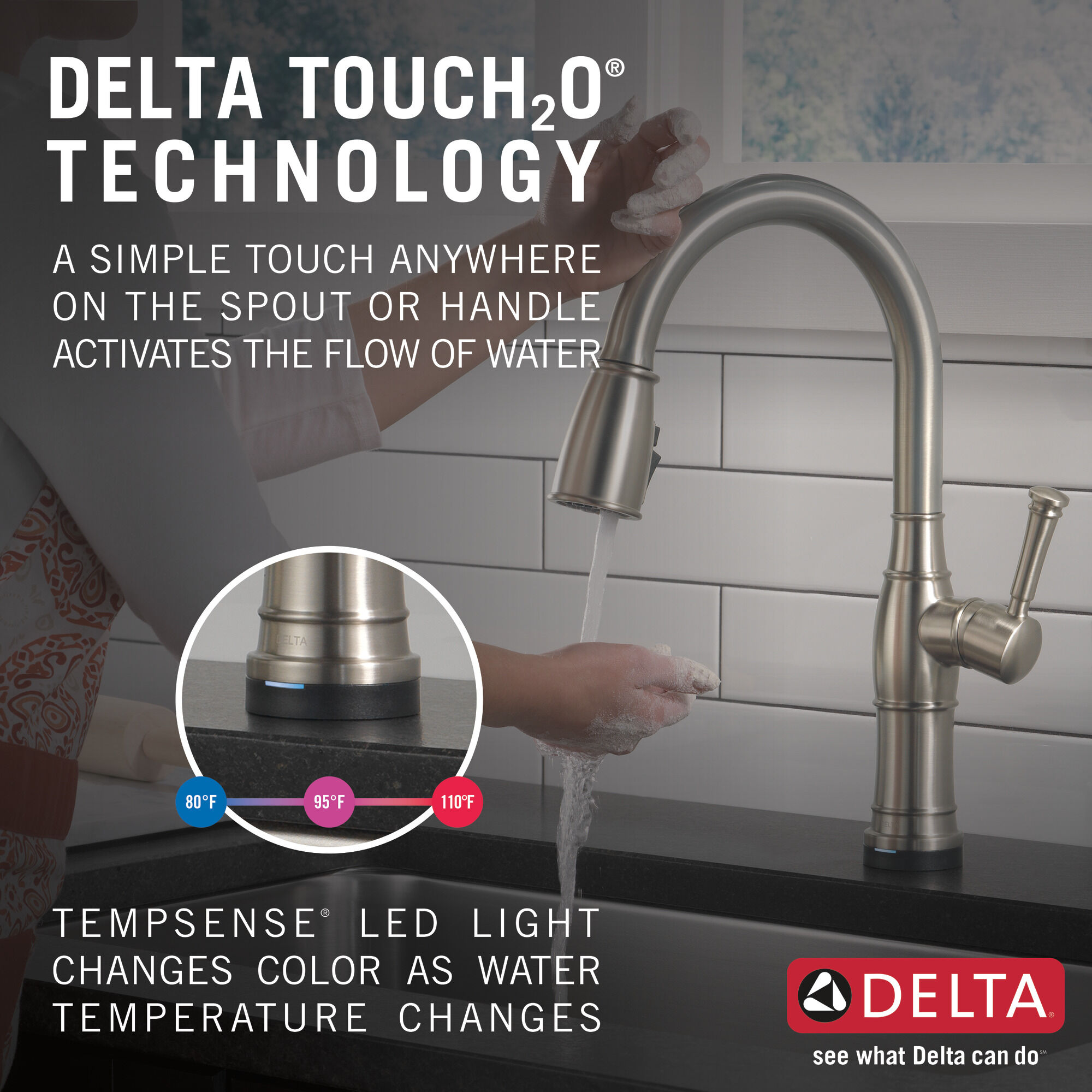 DELTA TOUCH$_2$O® TECHNOLOGY

A SIMPLE TOUCH ANYWHERE ON THE SPOUT OR HANDLE ACTIVATES THE FLOW OF WATER

DELTA

80°F 95°F 110°F

TEMPSENSE® LED LIGHT CHANGES COLOR AS WATER TEMPERATURE CHANGES

DELTA®

see what Delta can do℠