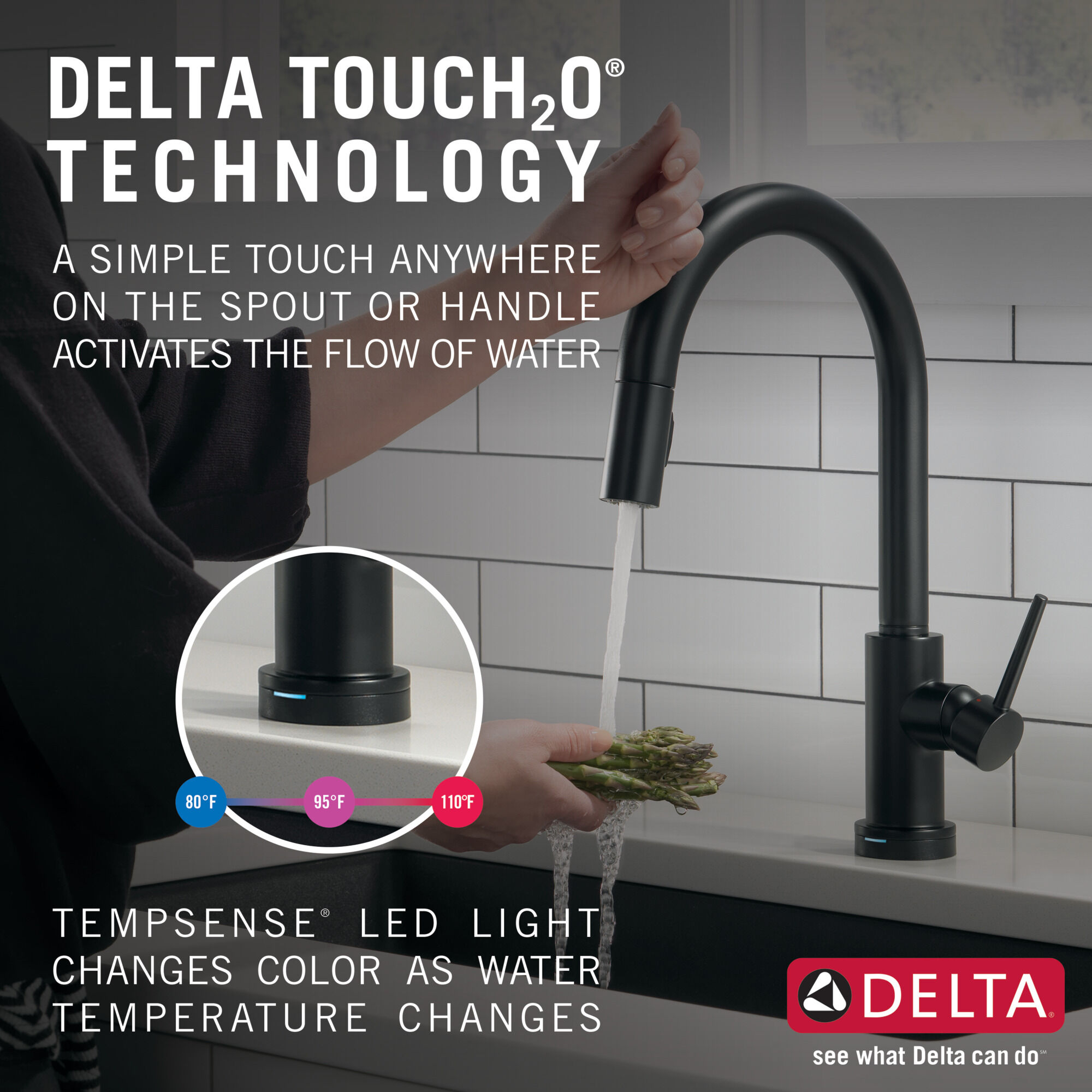 DELTA TOUCH$_2$O® TECHNOLOGY

A SIMPLE TOUCH ANYWHERE ON THE SPOUT OR HANDLE ACTIVATES THE FLOW OF WATER

80°F 95°F 110°F

TEMPSENSE® LED LIGHT CHANGES COLOR AS WATER TEMPERATURE CHANGES

DELTA®

see what Delta can do℠