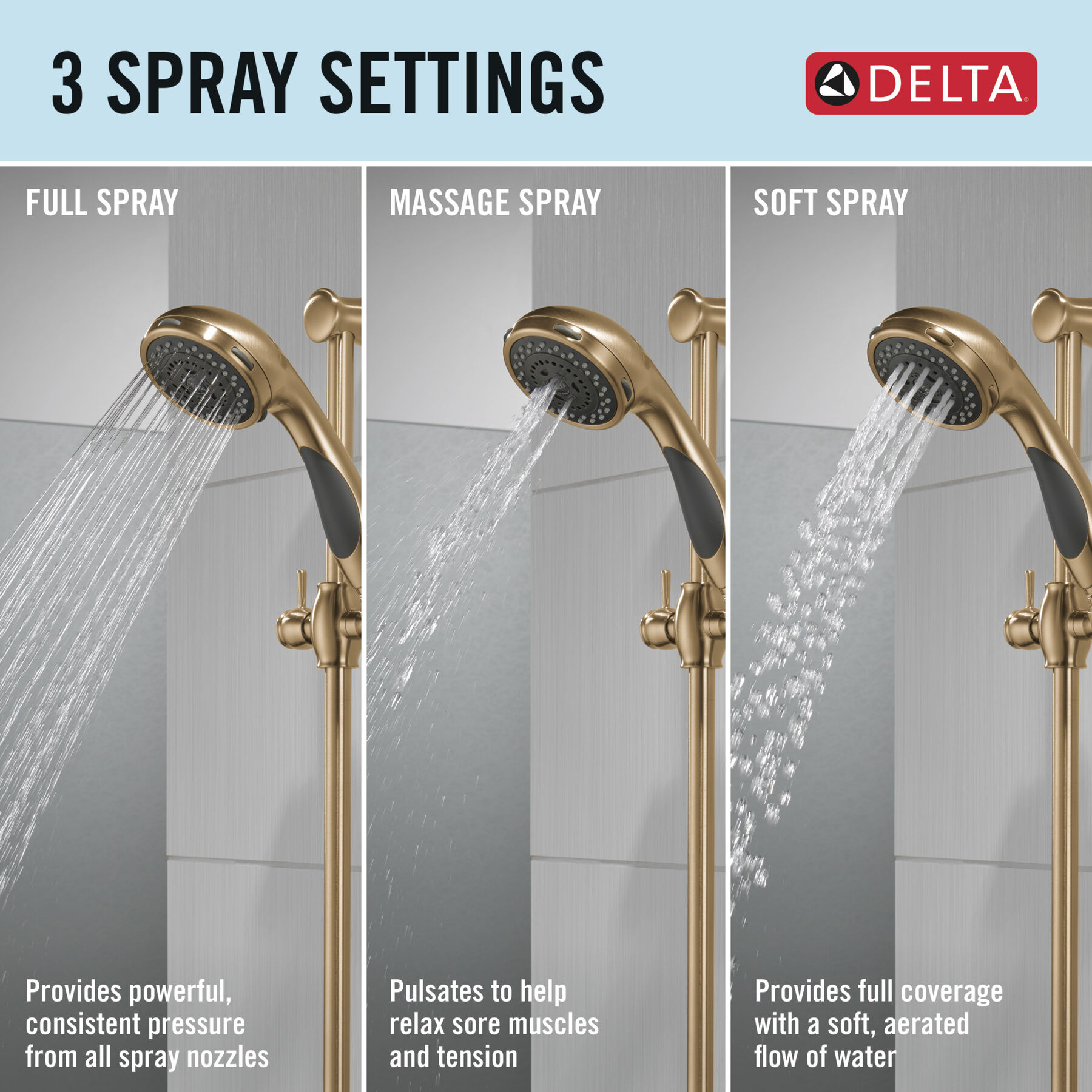 3 SPRAY SETTINGS

DELTA®

FULL SPRAY

Provides powerful, consistent pressure from all spray nozzles

MASSAGE SPRAY

Pulsates to help relax sore muscles and tension

SOFT SPRAY

Provides full coverage with a soft, aerated flow of water