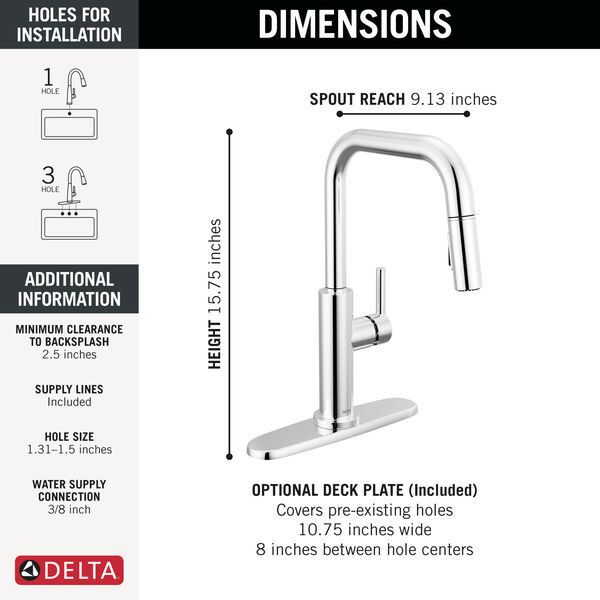 HOLES FOR INSTALLATION

1 HOLE

3 HOLE

ADDITIONAL INFORMATION

MINIMUM CLEARANCE TO BACKSPLASH
2.5 inches

SUPPLY LINES
Included

HOLE SIZE
1.31–1.5 inches

WATER SUPPLY CONNECTION
3/8 inch

DELTA

DIMENSIONS

SPOUT REACH 9.13 inches

HEIGHT 15.75 inches

OPTIONAL DECK PLATE (Included)
Covers pre-existing holes
10.75 inches wide
8 inches between hole centers