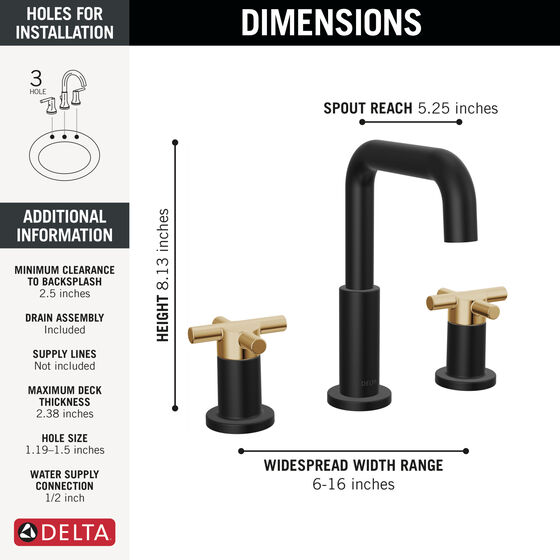 HOLES FOR INSTALLATION

3
HOLE

ADDITIONAL INFORMATION

MINIMUM CLEARANCE TO BACKSPLASH
2.5 inches

DRAIN ASSEMBLY
Included

SUPPLY LINES
Not included

MAXIMUM DECK THICKNESS
2.38 inches

HOLE SIZE
1.19–1.5 inches

WATER SUPPLY CONNECTION
1/2 inch

DELTA

DIMENSIONS

SPOUT REACH 5.25 inches

HEIGHT 8.13 inches

DELTA

WIDESPREAD WIDTH RANGE
6-16 inches