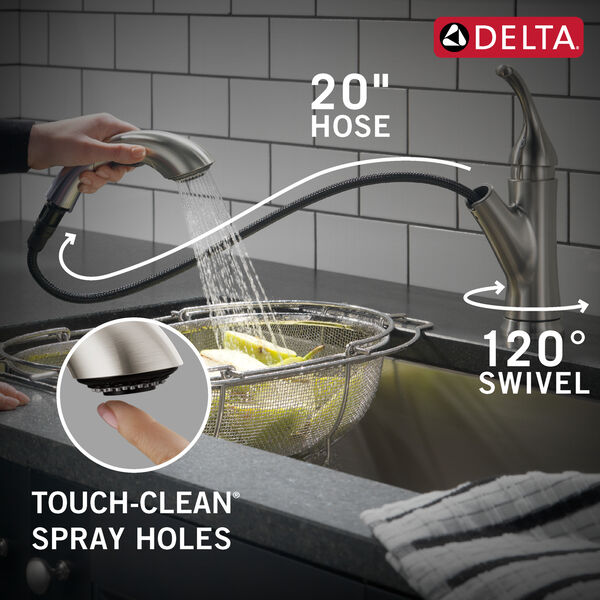 DELTA

20"
HOSE

120°
SWIVEL

TOUCH-CLEAN®
SPRAY HOLES