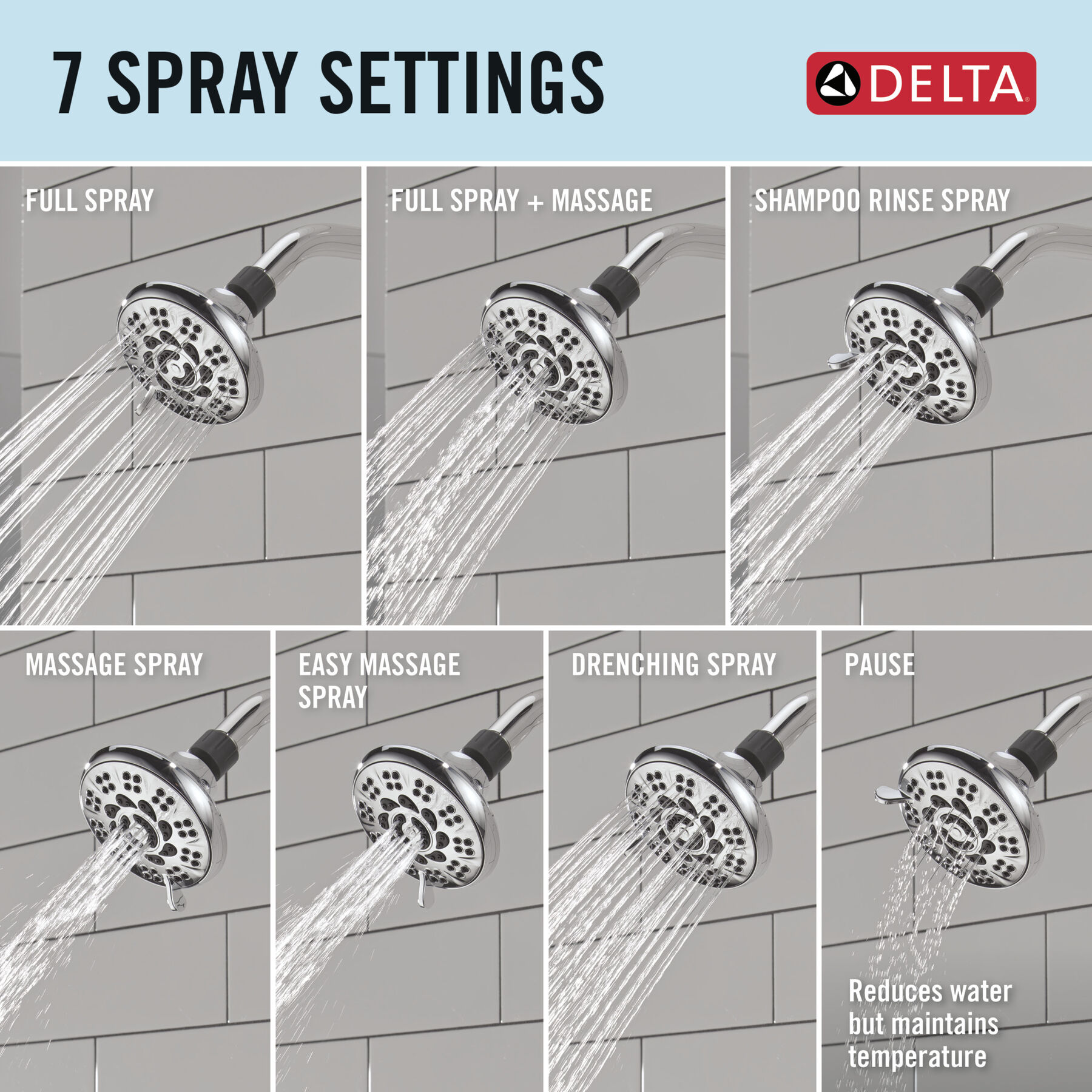 7 SPRAY SETTINGS

DELTA

FULL SPRAY

FULL SPRAY + MASSAGE

SHAMPOO RINSE SPRAY

MASSAGE SPRAY

EASY MASSAGE SPRAY

DRENCHING SPRAY

PAUSE

Reduces water but maintains temperature