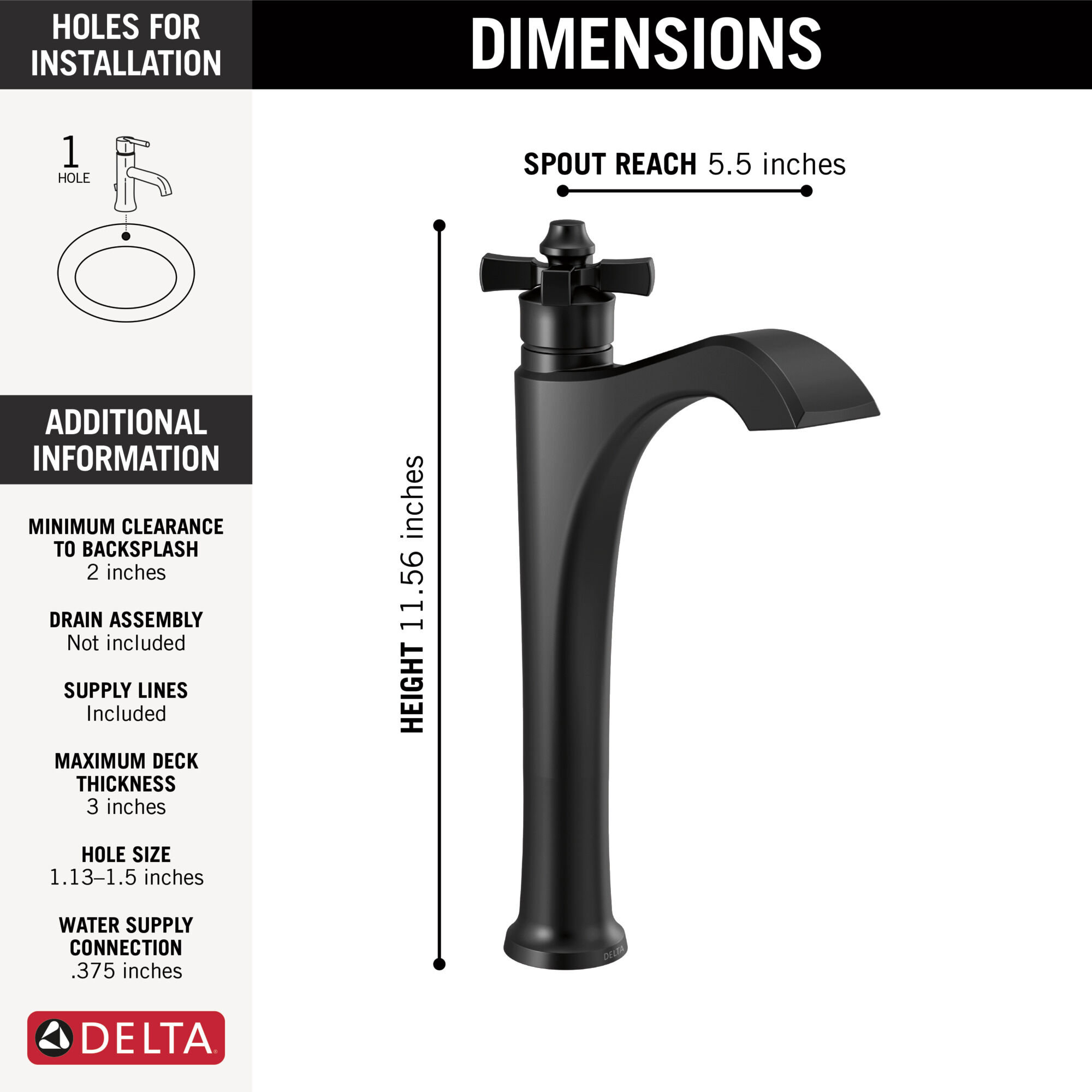 HOLES FOR INSTALLATION

1
HOLE

ADDITIONAL INFORMATION

MINIMUM CLEARANCE TO BACKSPLASH
2 inches

DRAIN ASSEMBLY
Not included

SUPPLY LINES
Included

MAXIMUM DECK THICKNESS
3 inches

HOLE SIZE
1.13–1.5 inches

WATER SUPPLY CONNECTION
.375 inches

DELTA

DIMENSIONS

SPOUT REACH 5.5 inches

HEIGHT 11.56 inches

DELTA