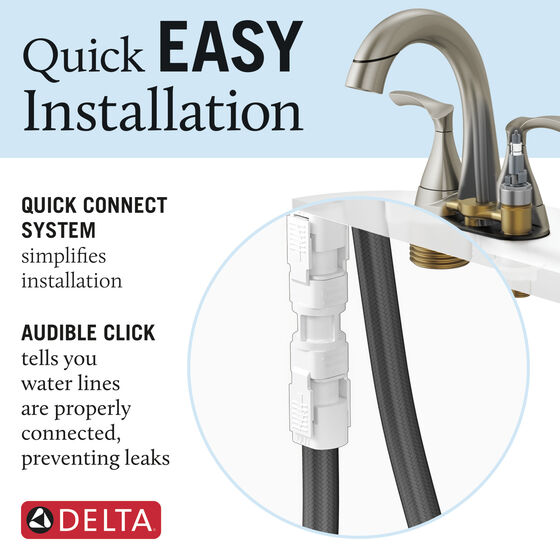 Quick EASY Installation

QUICK CONNECT SYSTEM simplifies installation

AUDIBLE CLICK tells you water lines are properly connected, preventing leaks

DELTA