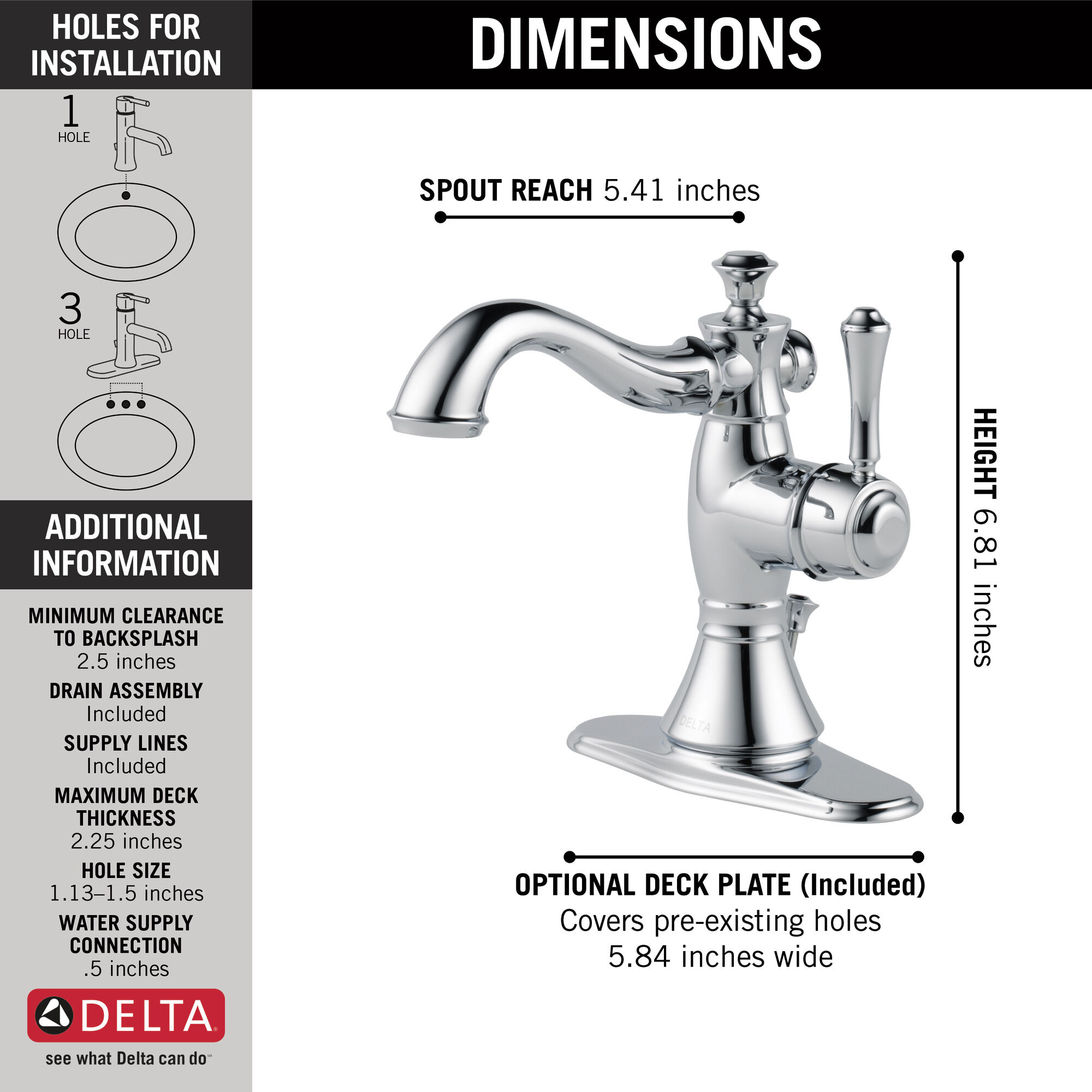 HOLES FOR INSTALLATION

1
HOLE

3
HOLE

ADDITIONAL INFORMATION

MINIMUM CLEARANCE TO BACKSPLASH
2.5 inches

DRAIN ASSEMBLY
Included

SUPPLY LINES
Included

MAXIMUM DECK THICKNESS
2.25 inches

HOLE SIZE
1.13–1.5 inches

WATER SUPPLY CONNECTION
.5 inches

DELTA
see what Delta can do℠

DIMENSIONS

SPOUT REACH 5.41 inches

HEIGHT 6.81 inches

DELTA

OPTIONAL DECK PLATE (Included)
Covers pre-existing holes
5.84 inches wide