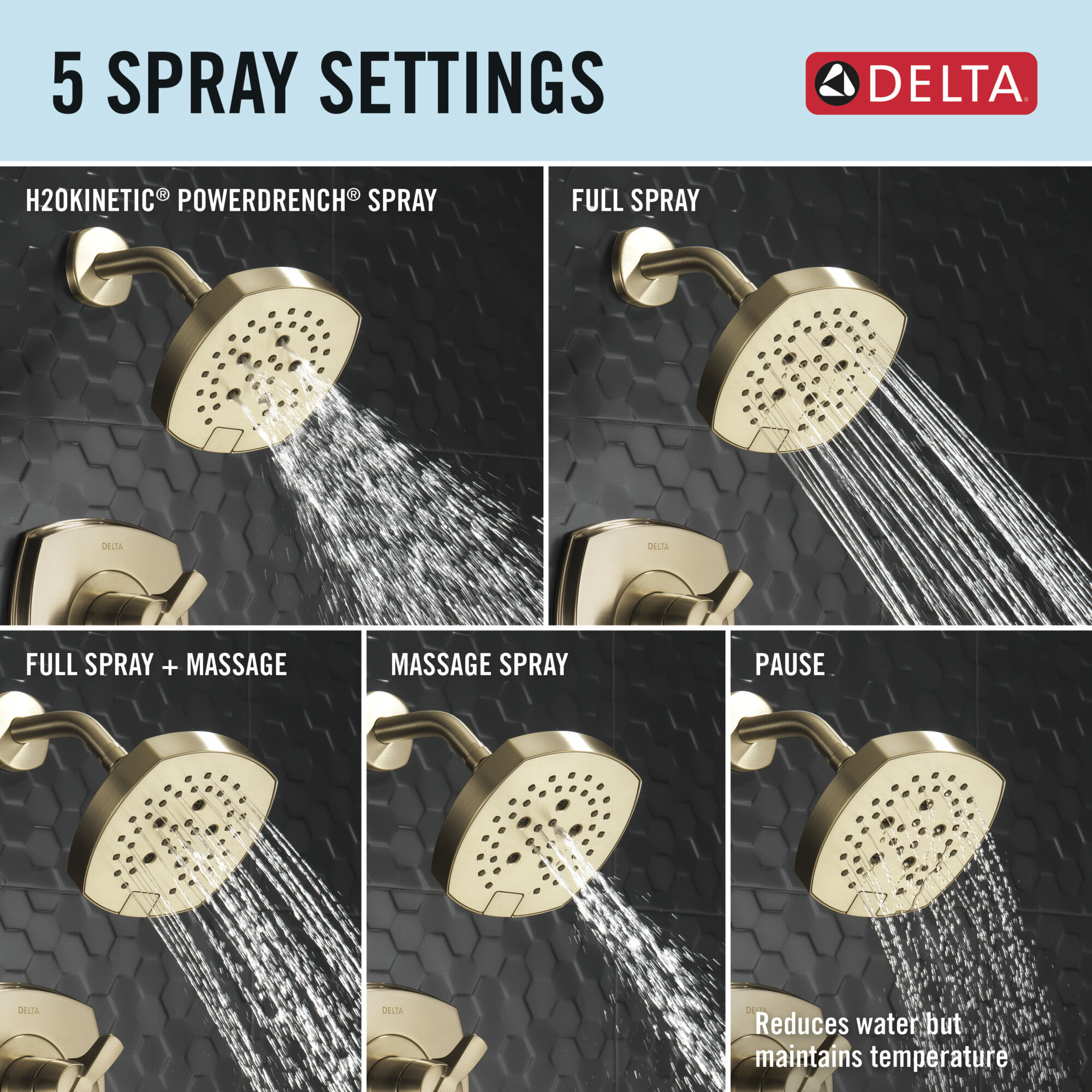 5 SPRAY SETTINGS

DELTA®

H2OKINETIC® POWERDRENCH® SPRAY

DELTA

FULL SPRAY

DELTA

FULL SPRAY + MASSAGE

DELTA

MASSAGE SPRAY

DELTA

PAUSE

DELTA

Reduces water but maintains temperature