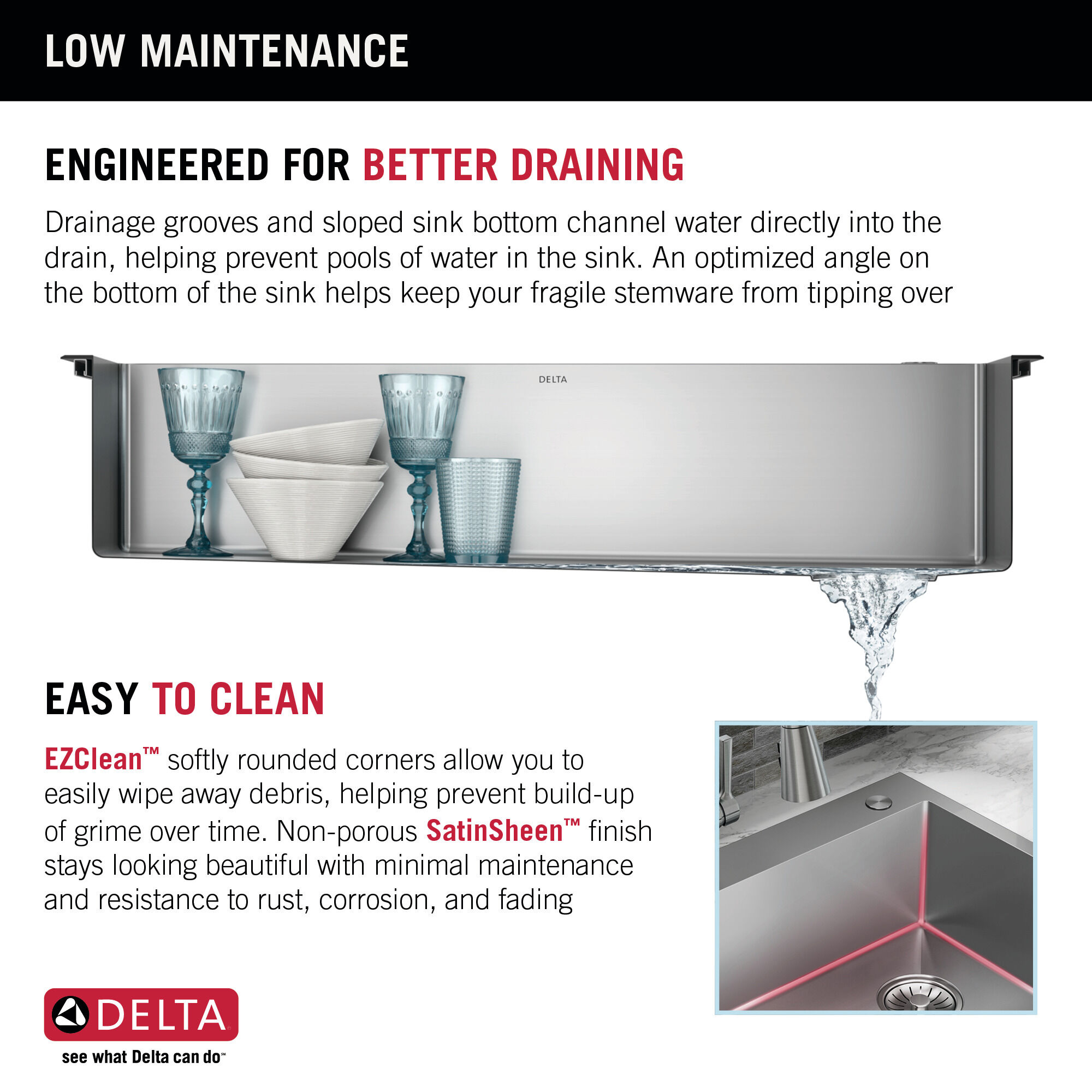 LOW MAINTENANCE

ENGINEERED FOR BETTER DRAINING

Drainage grooves and sloped sink bottom channel water directly into the drain, helping prevent pools of water in the sink. An optimized angle on the bottom of the sink helps keep your fragile stemware from tipping over

DELTA

EASY TO CLEAN

EZClean™ softly rounded corners allow you to easily wipe away debris, helping prevent build-up of grime over time. Non-porous SatinSheen™ finish stays looking beautiful with minimal maintenance and resistance to rust, corrosion, and fading

DELTA
see what Delta can do™