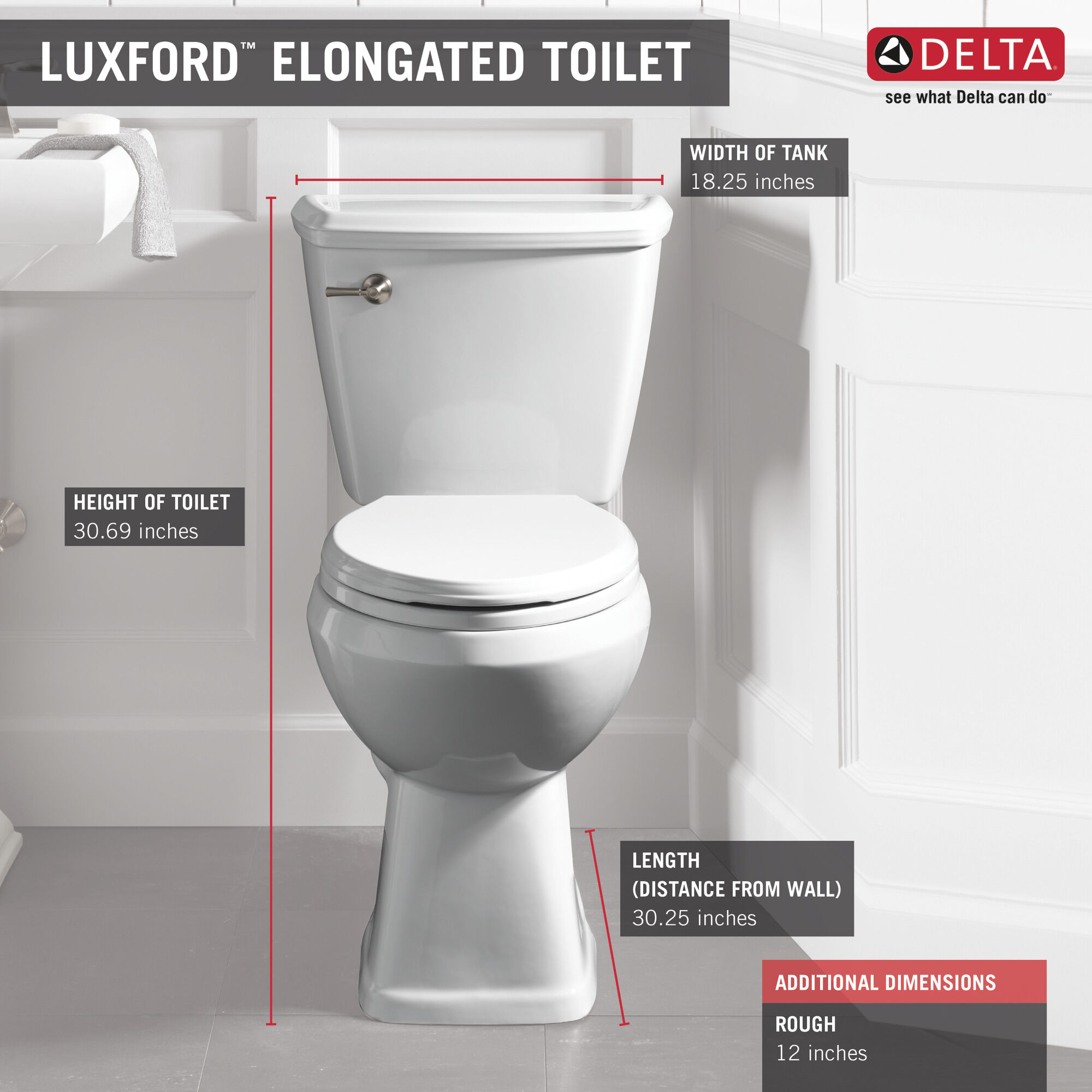 LUXFORD™ ELONGATED TOILET

DELTA®
see what Delta can do℠

WIDTH OF TANK
18.25 inches

HEIGHT OF TOILET
30.69 inches

LENGTH
(DISTANCE FROM WALL)
30.25 inches

ADDITIONAL DIMENSIONS

ROUGH
12 inches