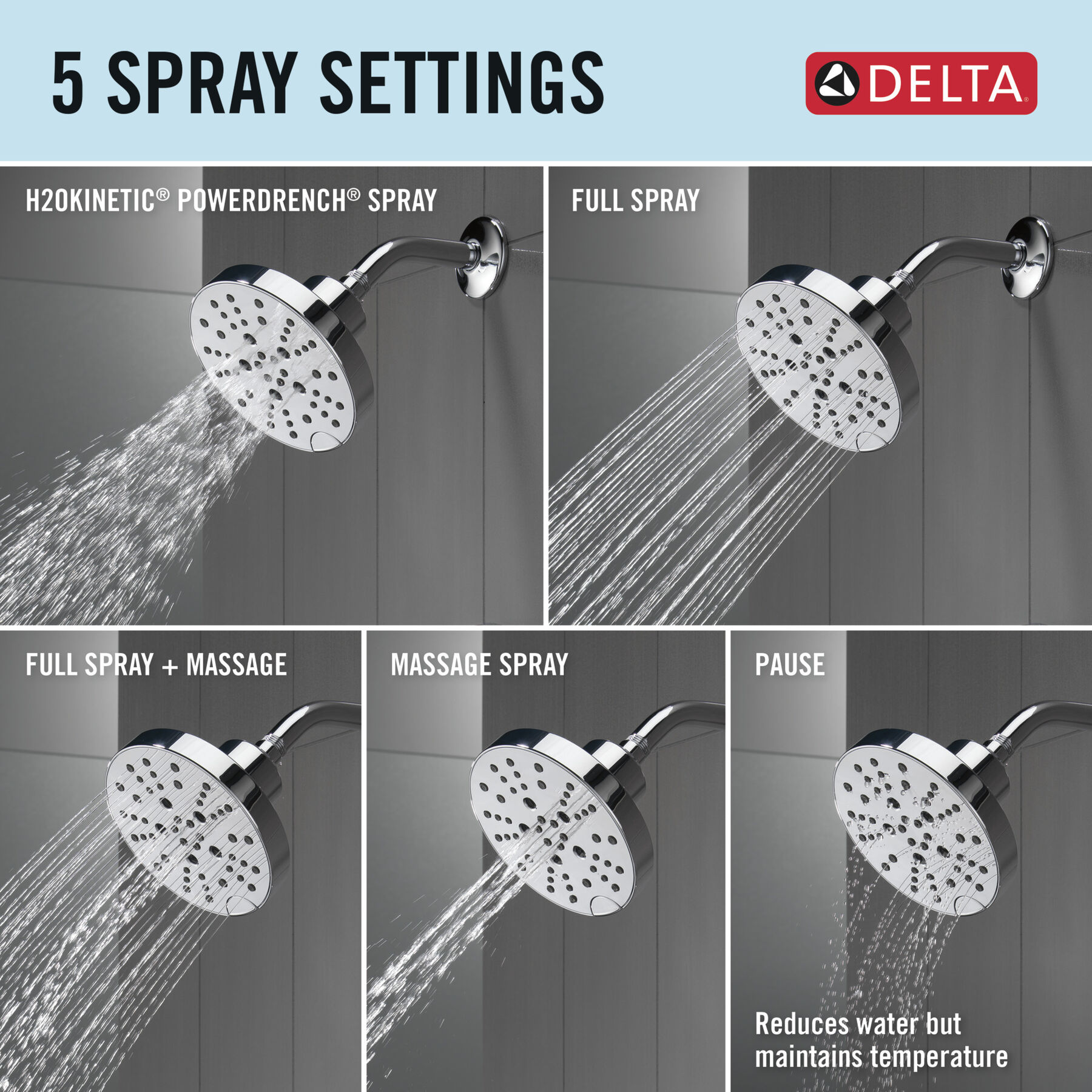 5 SPRAY SETTINGS

DELTA®

H2OKINETIC® POWERDRENCH® SPRAY

FULL SPRAY

FULL SPRAY + MASSAGE

MASSAGE SPRAY

PAUSE

Reduces water but maintains temperature