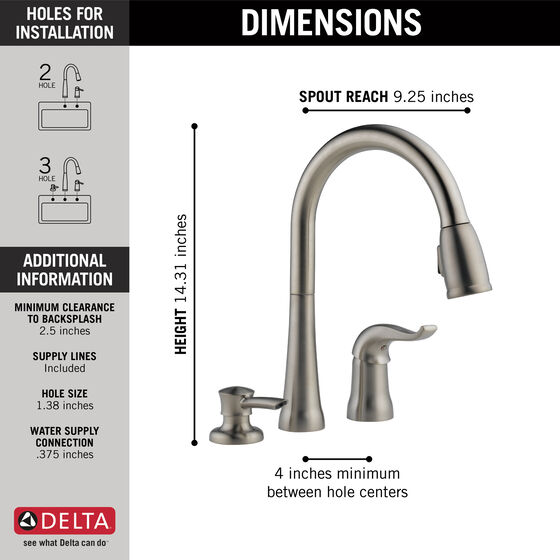 HOLES FOR INSTALLATION

2 HOLE

3 HOLE

ADDITIONAL INFORMATION

MINIMUM CLEARANCE TO BACKSPLASH
2.5 inches

SUPPLY LINES
Included

HOLE SIZE
1.38 inches

WATER SUPPLY CONNECTION
.375 inches

DELTA
see what Delta can do

DIMENSIONS

SPOUT REACH 9.25 inches

HEIGHT 14.31 inches

4 inches minimum between hole centers