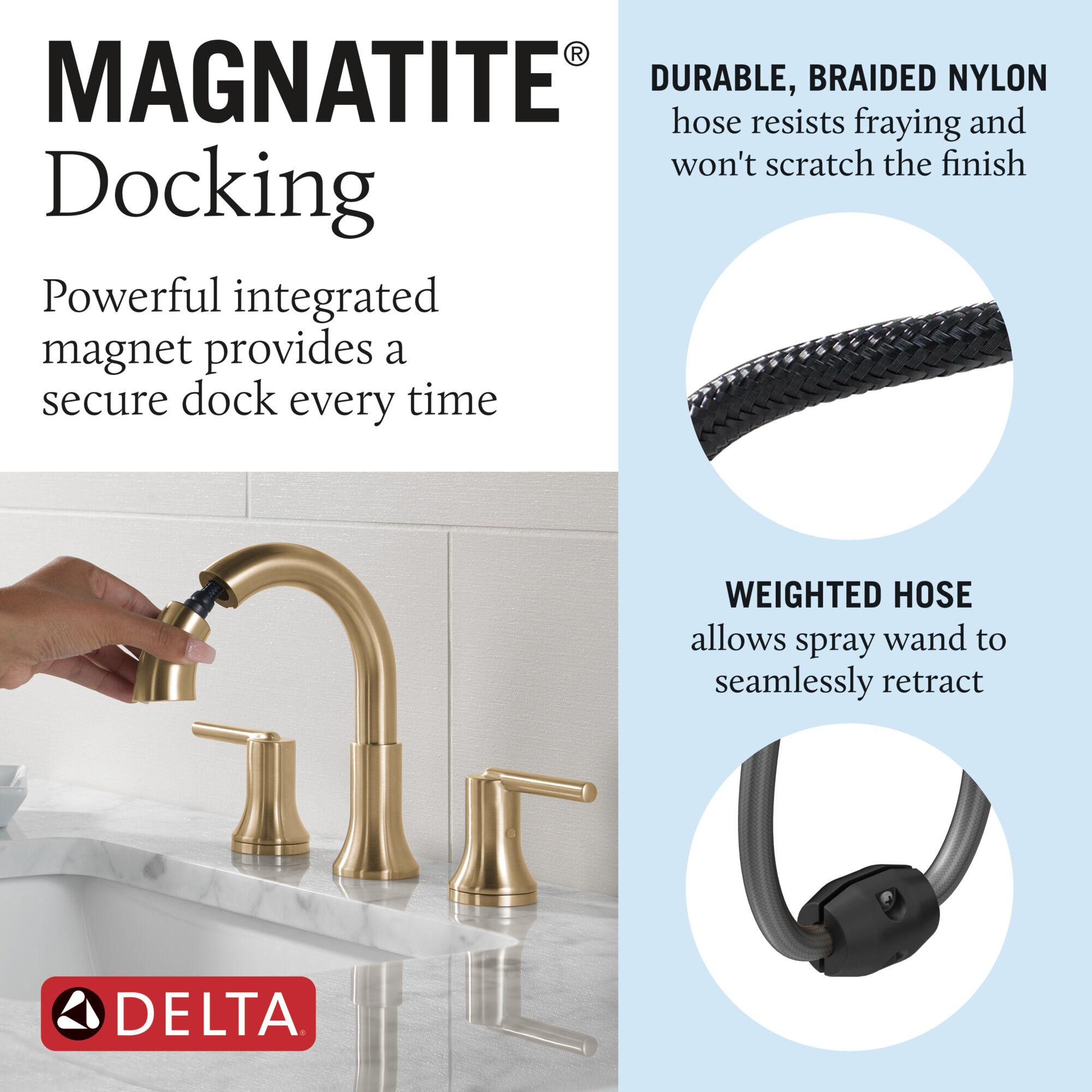 MAGNATITE®
Docking

Powerful integrated magnet provides a secure dock every time

DELTA®

DURABLE, BRAIDED NYLON
hose resists fraying and won't scratch the finish

WEIGHTED HOSE
allows spray wand to seamlessly retract