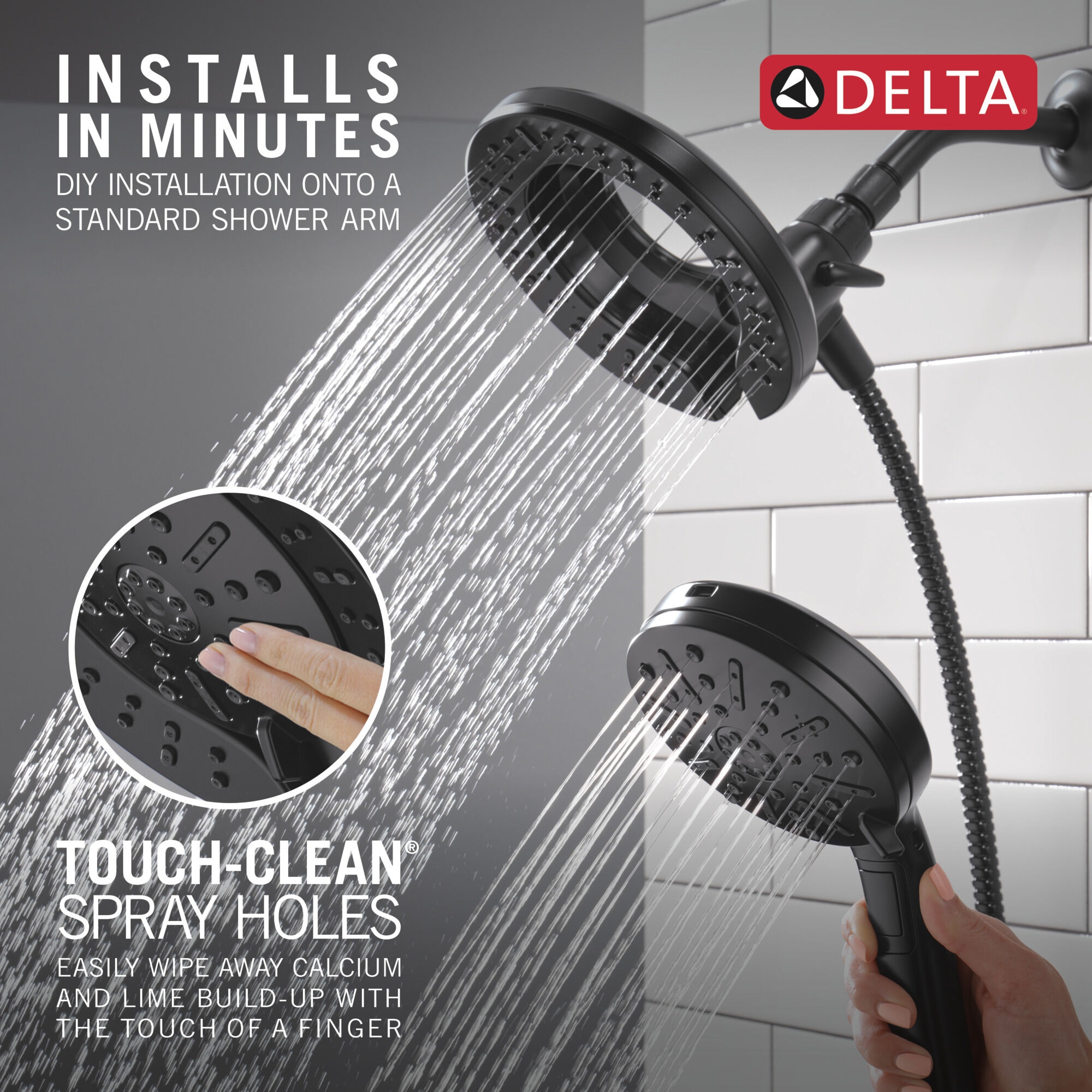 INSTALLS IN MINUTES
DIY INSTALLATION ONTO A STANDARD SHOWER ARM

DELTA®

TOUCH-CLEAN® SPRAY HOLES
EASILY WIPE AWAY CALCIUM AND LIME BUILD-UP WITH THE TOUCH OF A FINGER